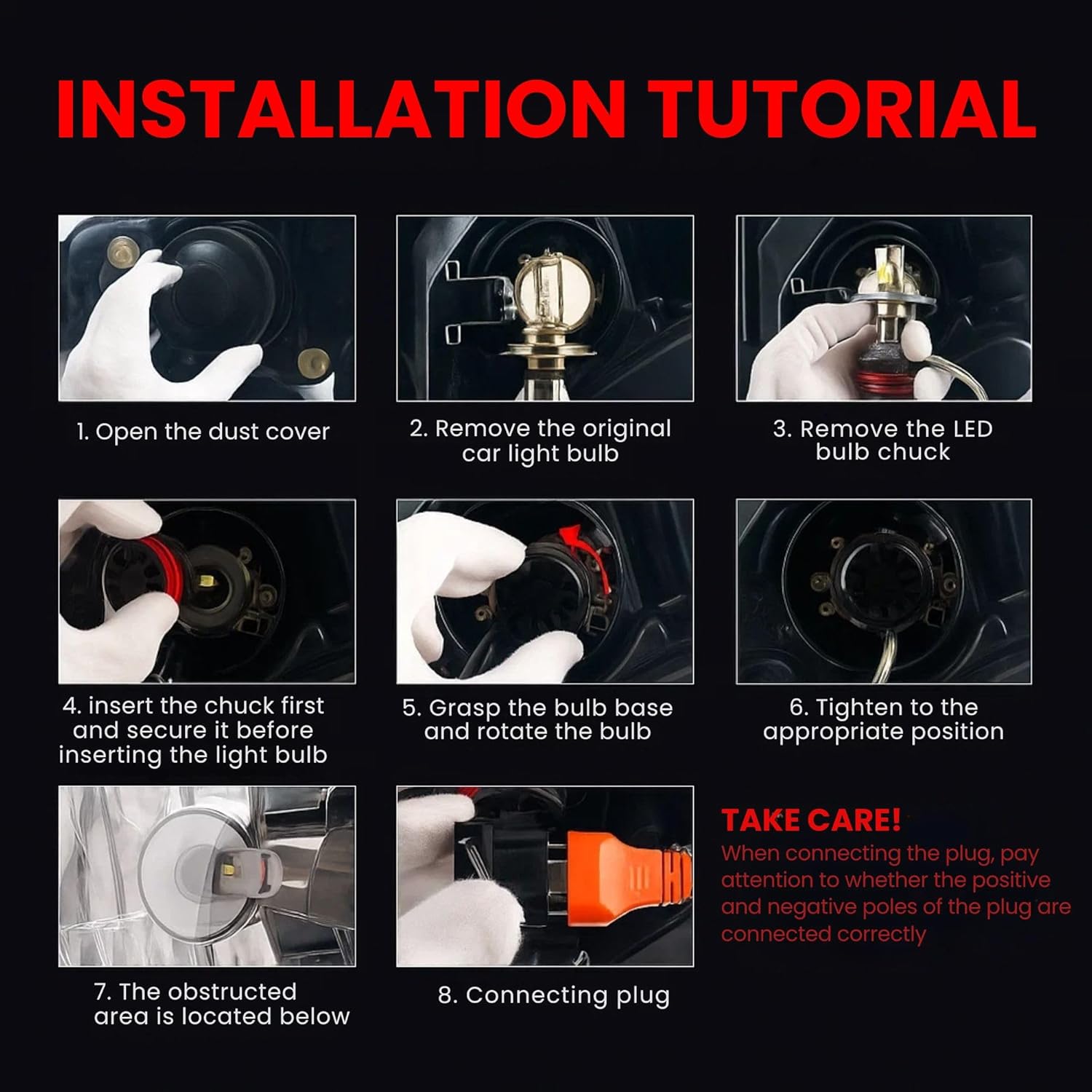 INSTALLATION TUTORIAL

1. Open the dust cover

2. Remove the original car light bulb

3. Remove the LED bulb chuck

4. insert the chuck first and secure it before inserting the light bulb

5. Grasp the bulb base and rotate the bulb

6. Tighten to the appropriate position

7. The obstructed area is located below

8. Connecting plug

TAKE CARE!
When connecting the plug, pay attention to whether the positive and negative poles of the plug are connected correctly