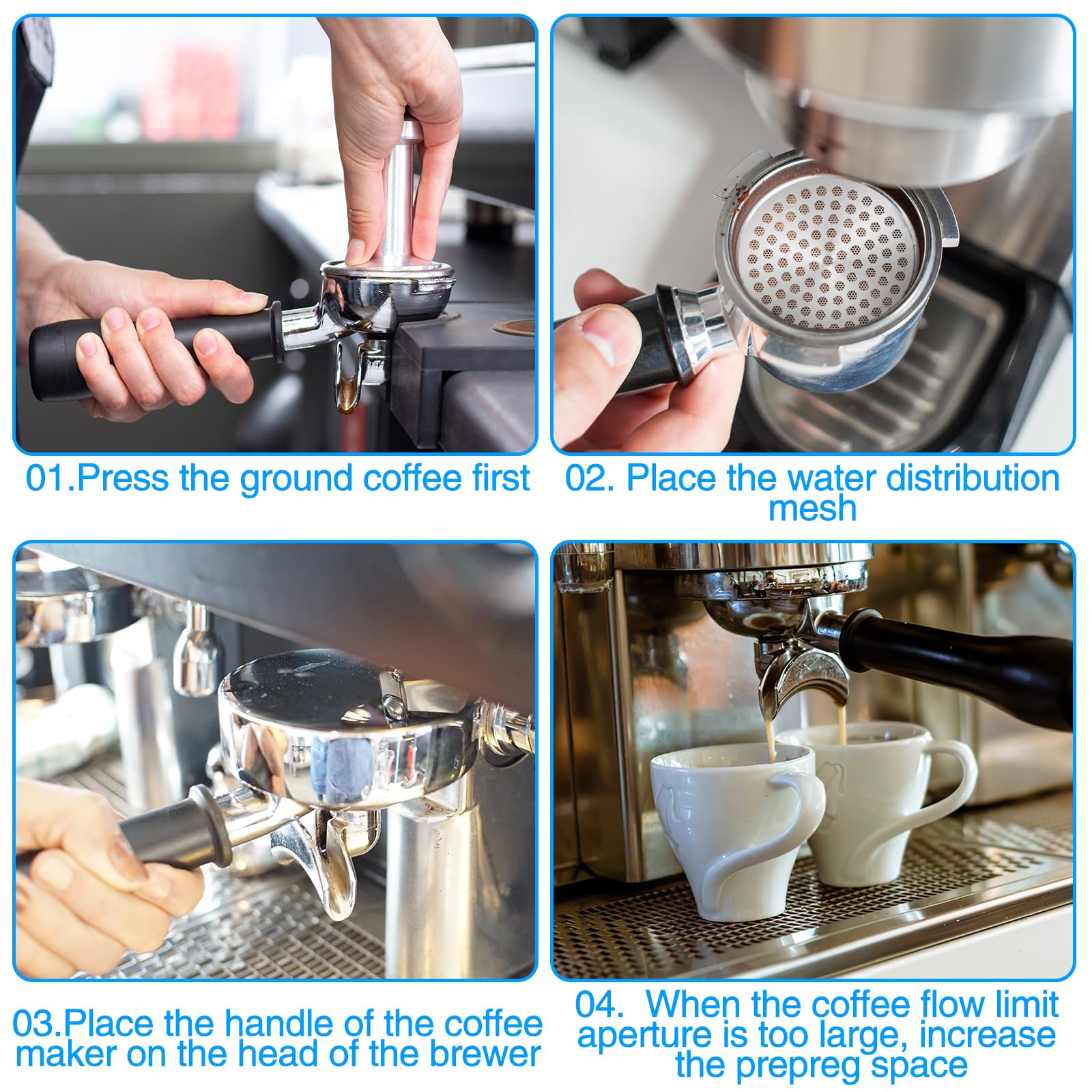 01.Press the ground coffee first

02. Place the water distribution mesh

03.Place the handle of the coffee maker on the head of the brewer

04. When the coffee flow limit aperture is too large, increase the prepreg space