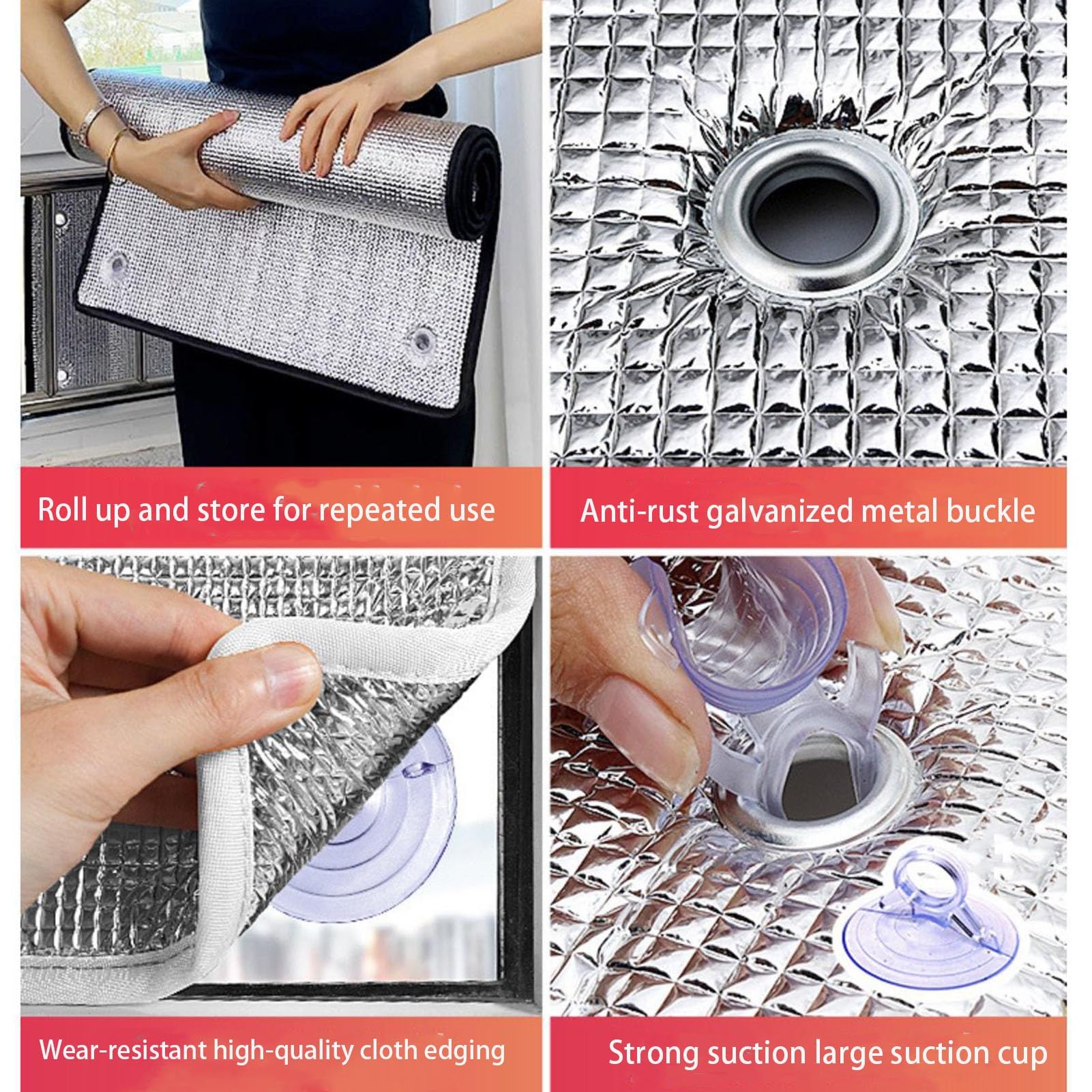 Roll up and store for repeated use

Anti-rust galvanized metal buckle

Wear-resistant high-quality cloth edging

Strong suction large suction cup