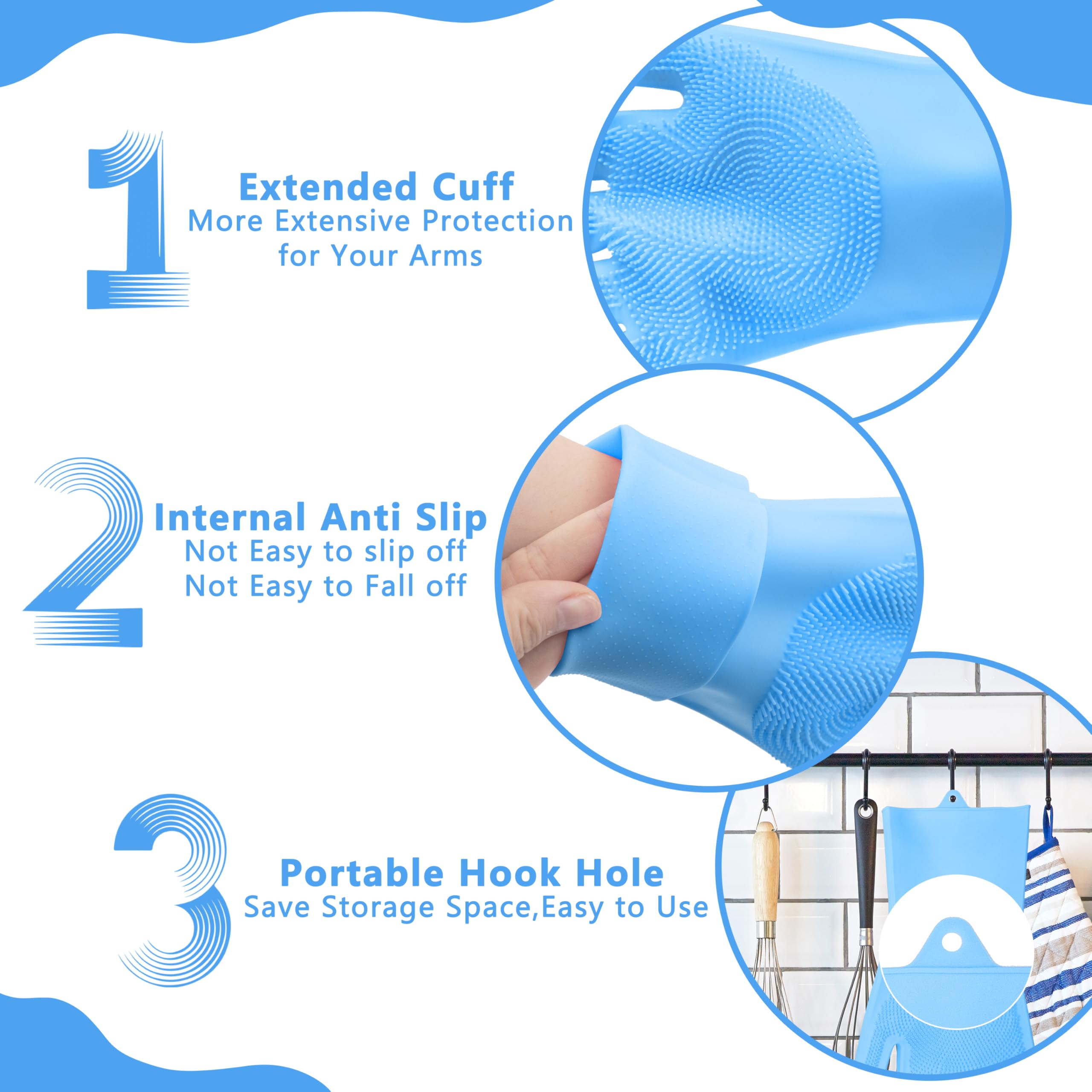 1

Extended Cuff
More Extensive Protection for Your Arms

2

Internal Anti Slip
Not Easy to slip off
Not Easy to Fall off

3

Portable Hook Hole
Save Storage Space,Easy to Use