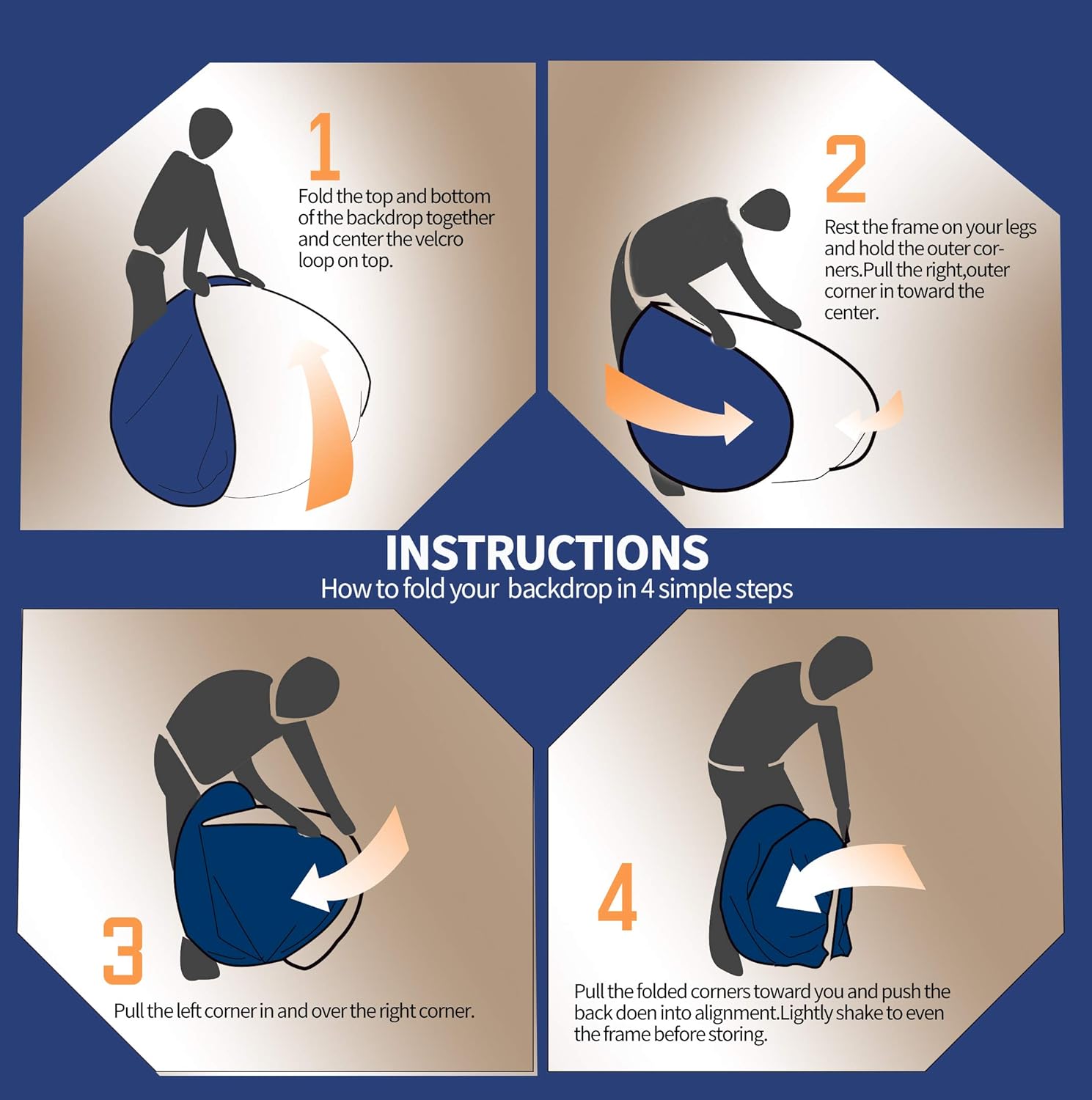 1
Fold the top and bottom of the backdrop together and center the velcro loop on top.

2
Rest the frame on your legs and hold the outer corners.Pull the right,outer corner in toward the center.

INSTRUCTIONS
How to fold your backdrop in 4 simple steps

3
Pull the left corner in and over the right corner.

4
Pull the folded corners toward you and push the back doen into alignment.Lightly shake to even the frame before storing.