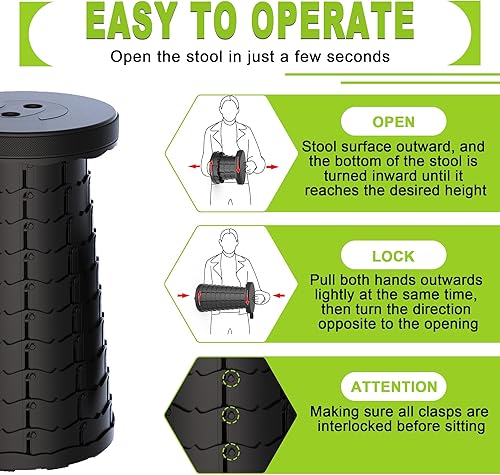 EASY TO OPERATE

Open the stool in just a few seconds

OPEN

Stool surface outward, and the bottom of the stool is turned inward until it reaches the desired height

LOCK

Pull both hands outwards lightly at the same time, then turn the direction opposite to the opening

ATTENTION

Making sure all clasps are interlocked before sitting