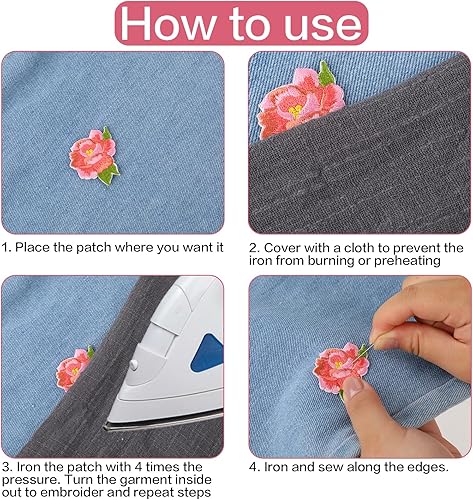 How to use

1. Place the patch where you want it

2. Cover with a cloth to prevent the iron from burning or preheating

3. Iron the patch with 4 times the pressure. Turn the garment inside out to embroider and repeat steps

4. Iron and sew along the edges.