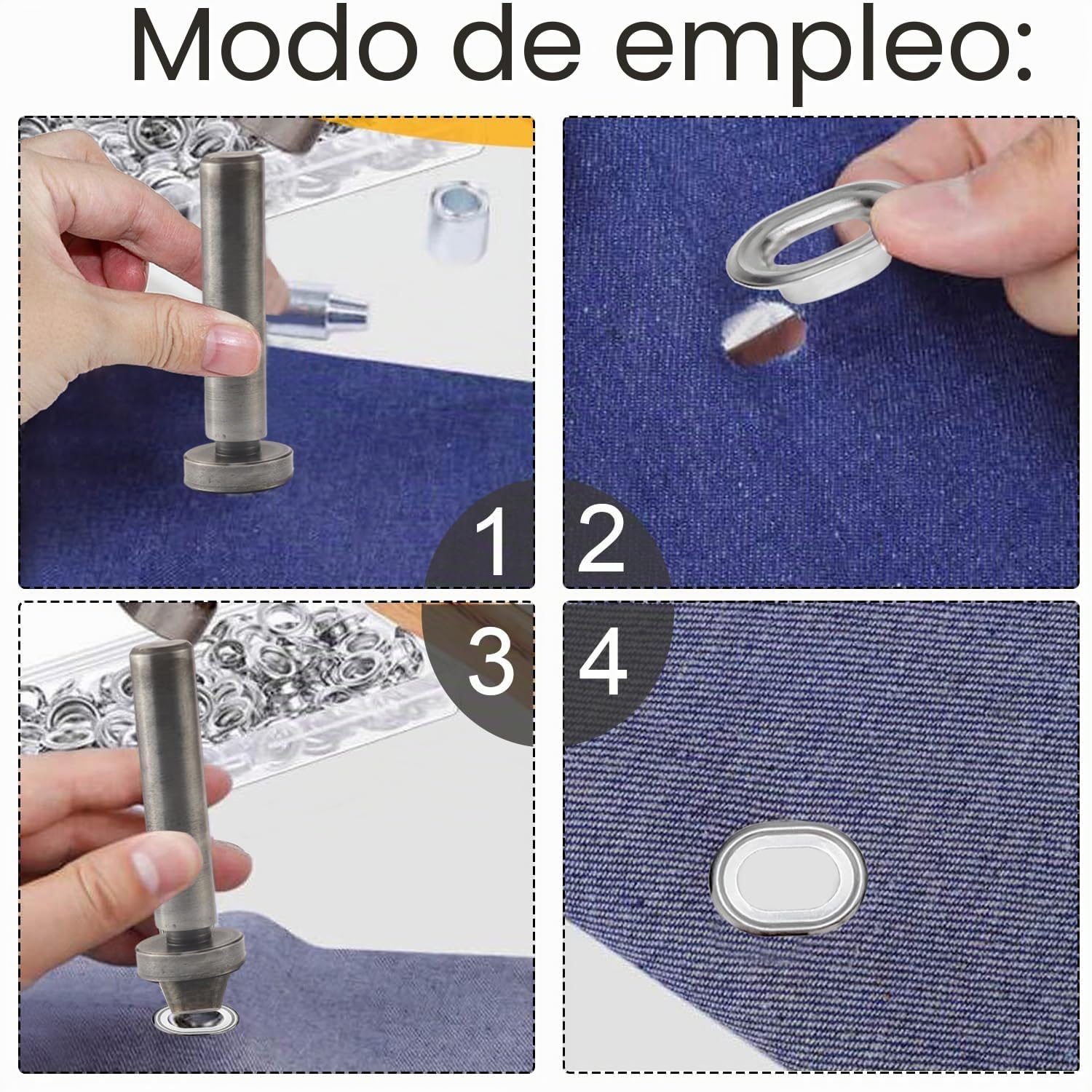 Modo de empleo:

1

2

3

4