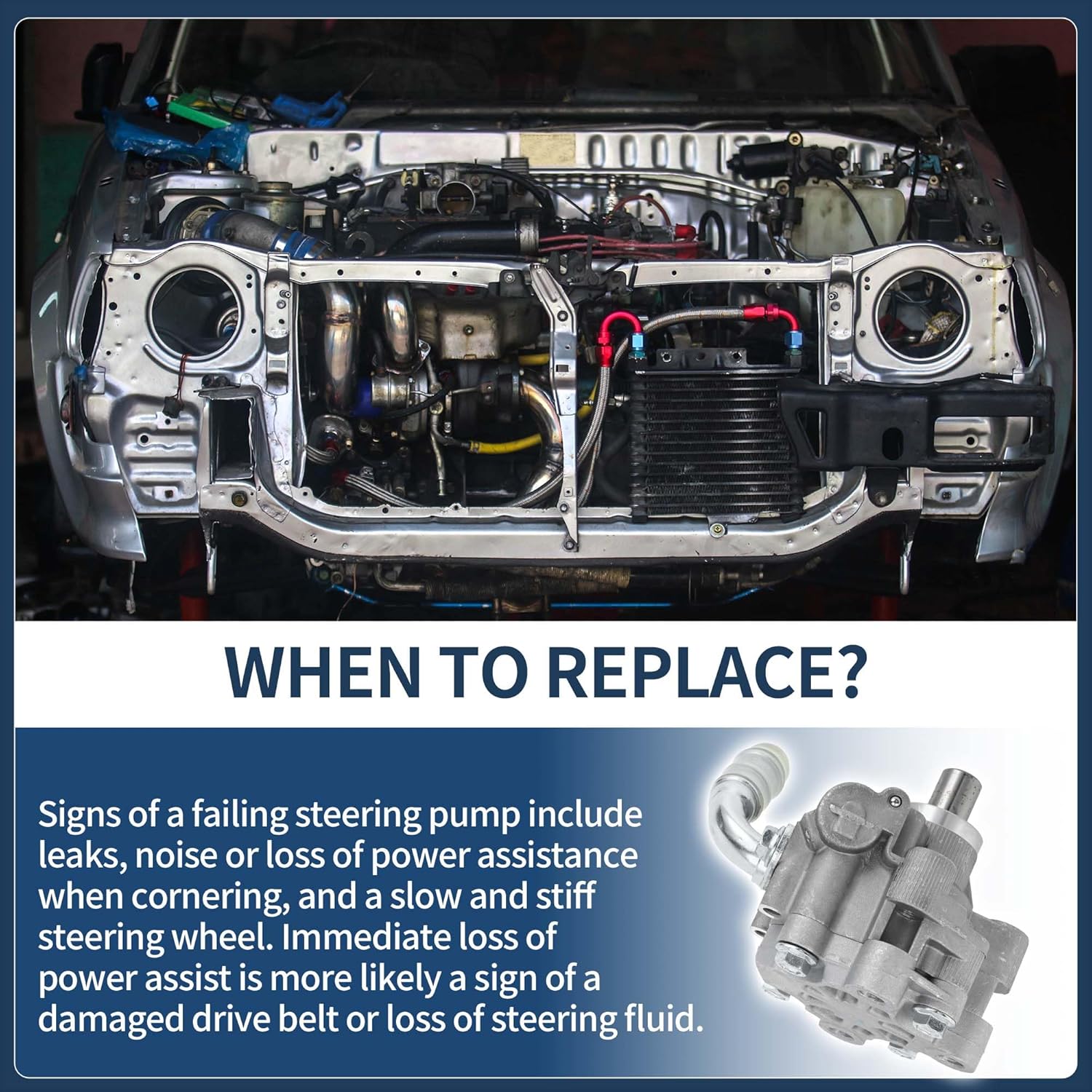 WHEN TO REPLACE?

Signs of a failing steering pump include leaks, noise or loss of power assistance when cornering, and a slow and stiff steering wheel. Immediate loss of power assist is more likely a sign of a damaged drive belt or loss of steering fluid.