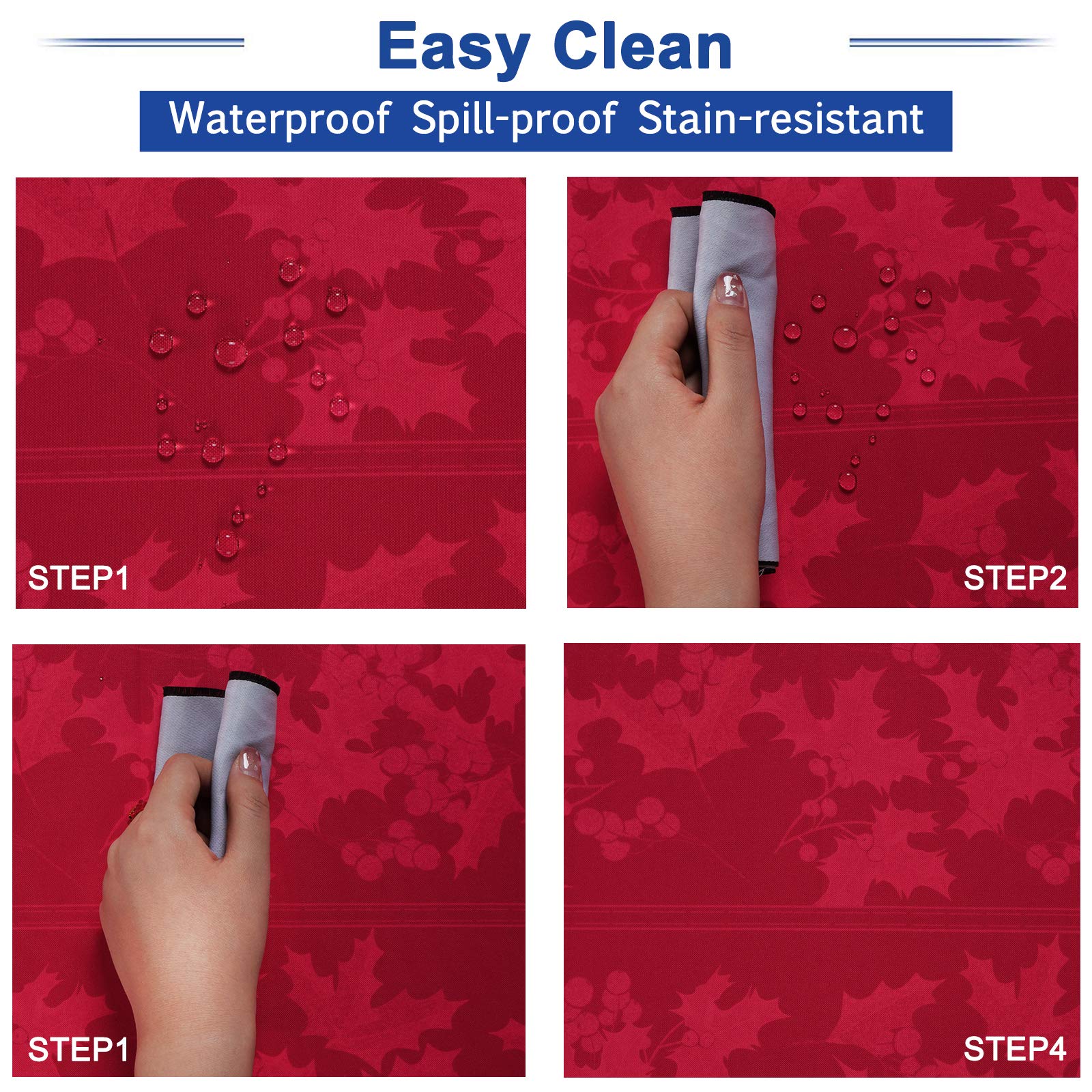 Easy Clean

Waterproof Spill-proof Stain-resistant

STEP1

STEP2

STEP1

STEP4