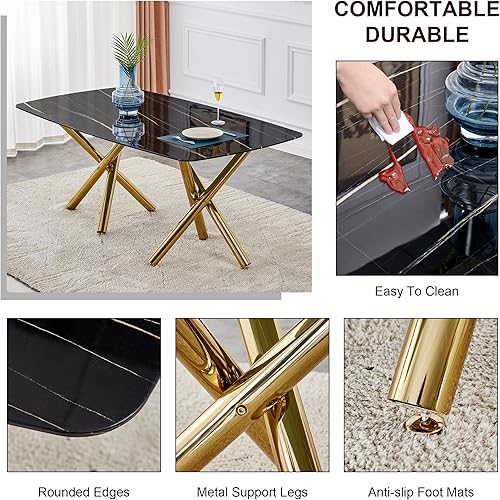 COMFORTABLE
DURABLE

Easy To Clean

Rounded Edges

Metal Support Legs

Anti-slip Foot Mats