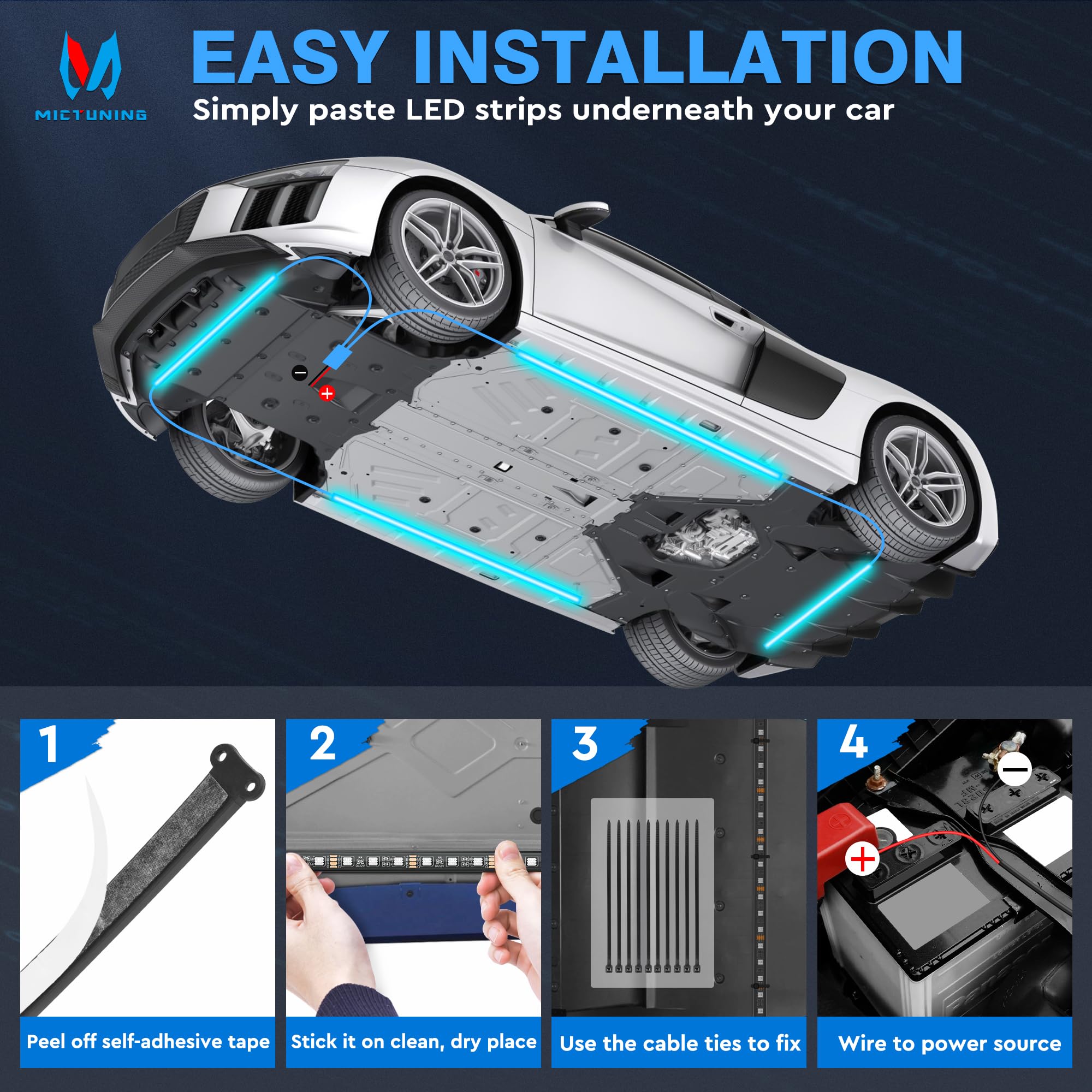 MICTUNING

EASY INSTALLATION

Simply paste LED strips underneath your car

1
Peel off self-adhesive tape

2
Stick it on clean, dry place

3
Use the cable ties to fix

4
Wire to power source