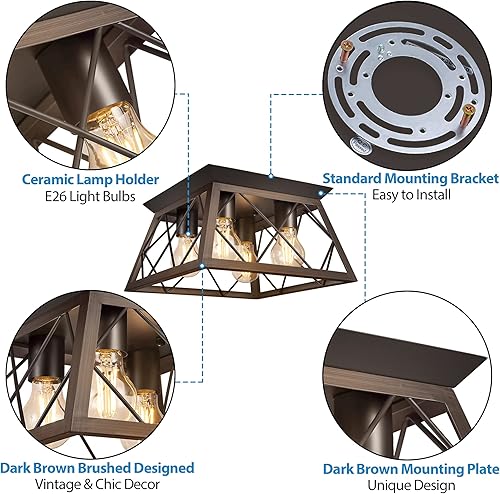 Ceramic Lamp Holder
E26 Light Bulbs

Standard Mounting Bracket
Easy to Install

Dark Brown Brushed Designed
Vintage & Chic Decor

Dark Brown Mounting Plate
Unique Design