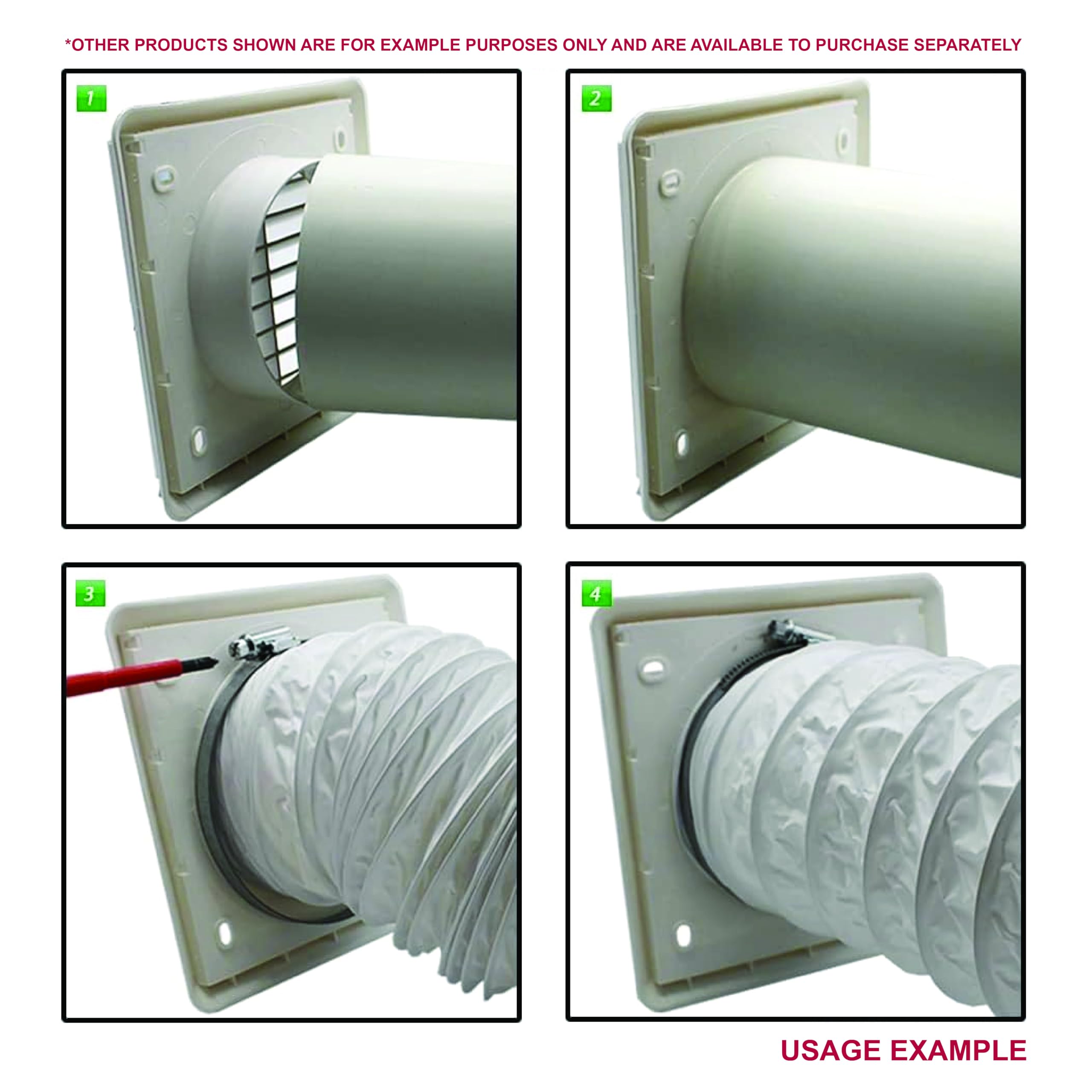 *OTHER PRODUCTS SHOWN ARE FOR EXAMPLE PURPOSES ONLY AND ARE AVAILABLE TO PURCHASE SEPARATELY

1

2

3

4

USAGE EXAMPLE