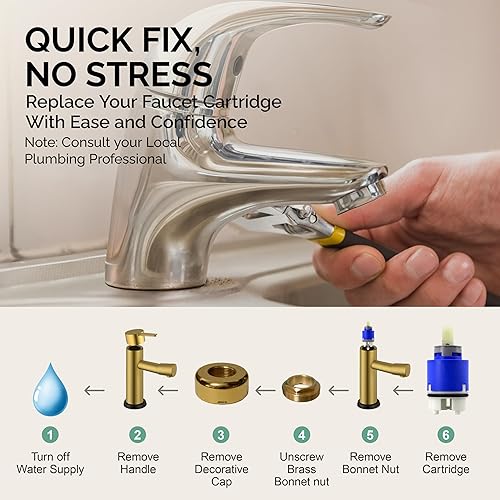 QUICK FIX,
NO STRESS
Replace Your Faucet Cartridge With Ease and Confidence
Note: Consult your Local Plumbing Professional

1
Turn off Water Supply

2
Remove Handle

3
Remove Decorative Cap

4
Unscrew Brass Bonnet nut

5
Remove Bonnet Nut

6
Remove Cartridge