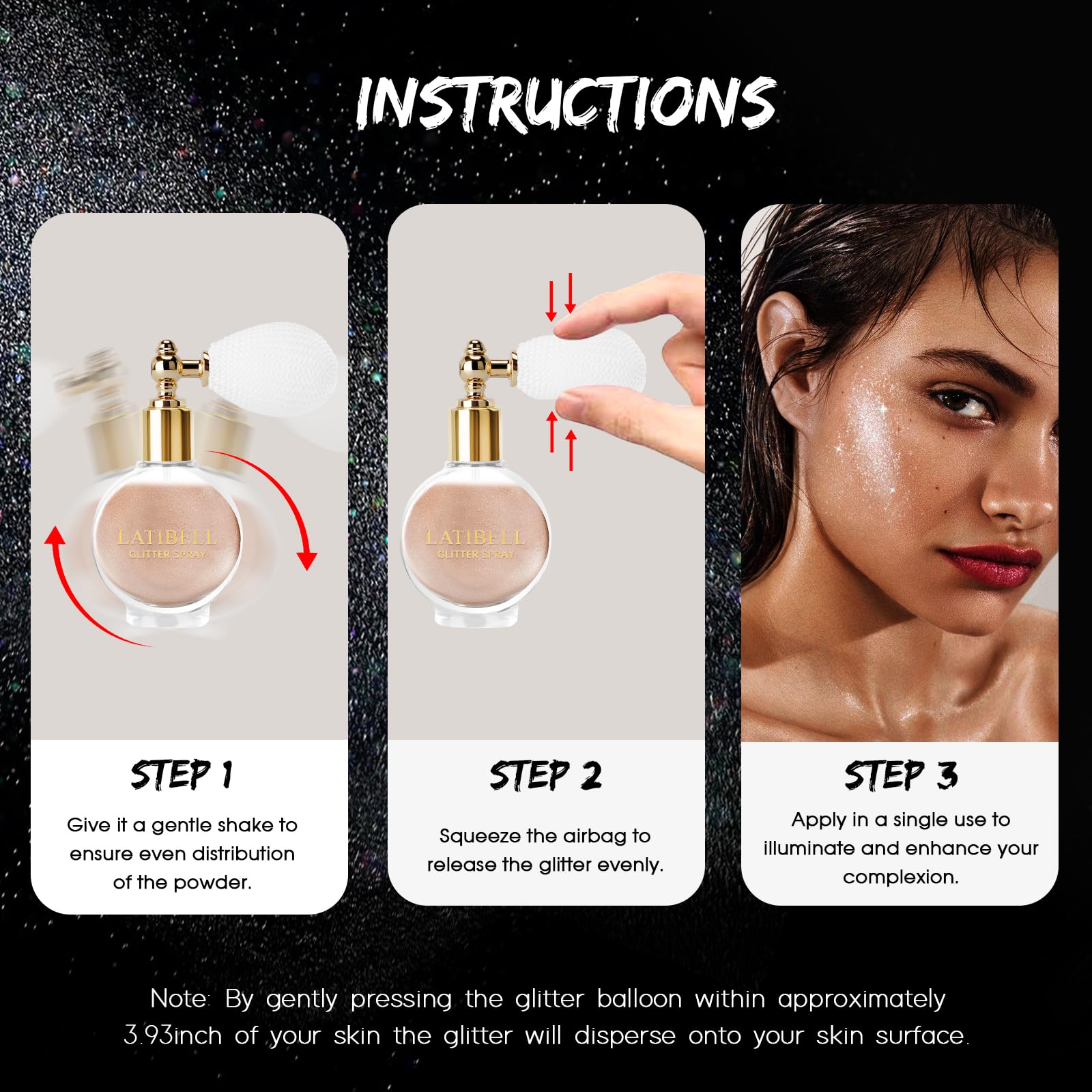 INSTRUCTIONS

LATIBELL
GLITTER SPRAY

STEP 1
Give it a gentle shake to ensure even distribution of the powder.

LATIBELL
GLITTER SPRAY

STEP 2
Squeeze the airbag to release the glitter evenly.

STEP 3
Apply in a single use to illuminate and enhance your complexion.

Note: By gently pressing the glitter balloon within approximately 3.93inch of your skin the glitter will disperse onto your skin surface.