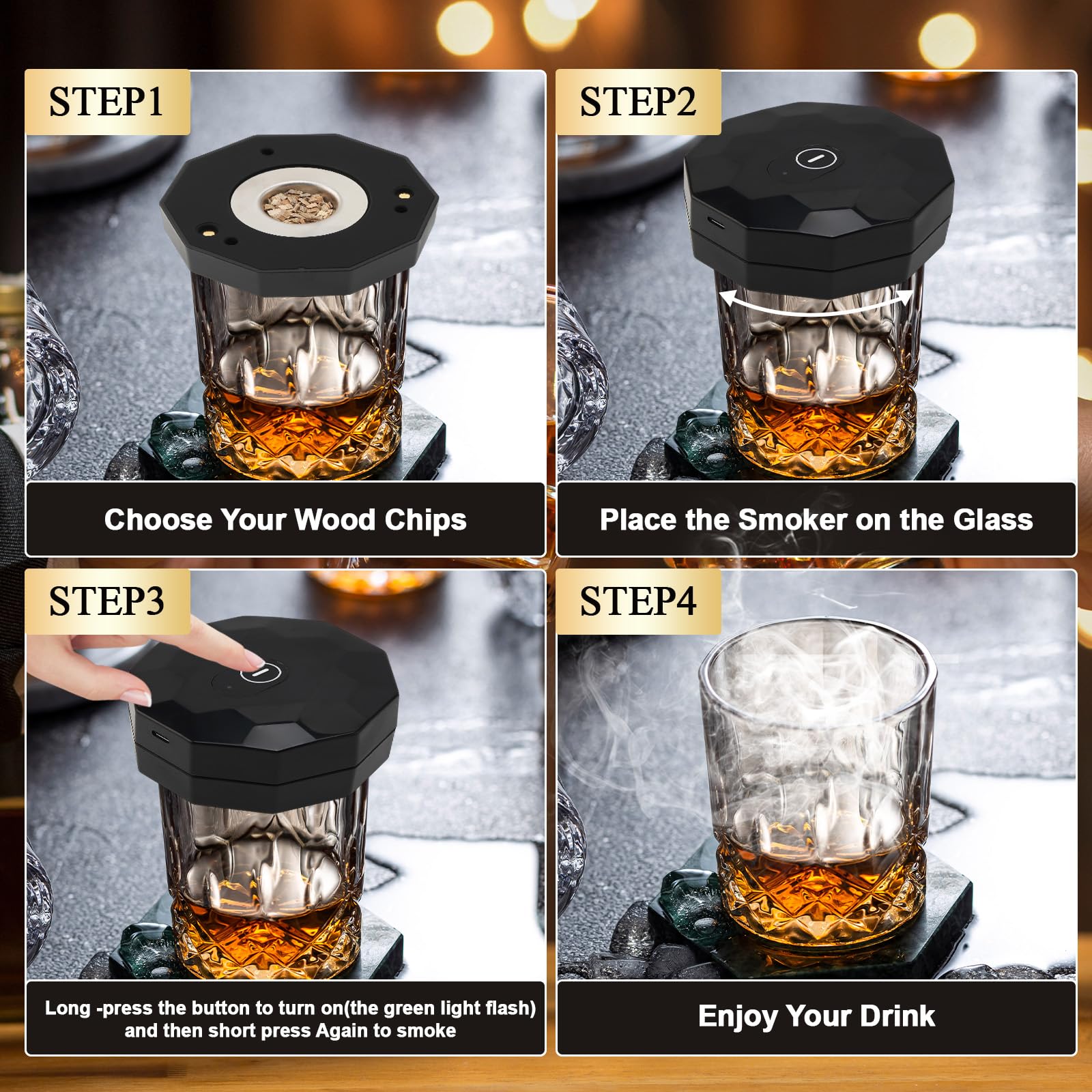 STEP1

Choose Your Wood Chips

STEP2

Place the Smoker on the Glass

STEP3

Long -press the button to turn on(the green light flash) and then short press Again to smoke

STEP4

Enjoy Your Drink