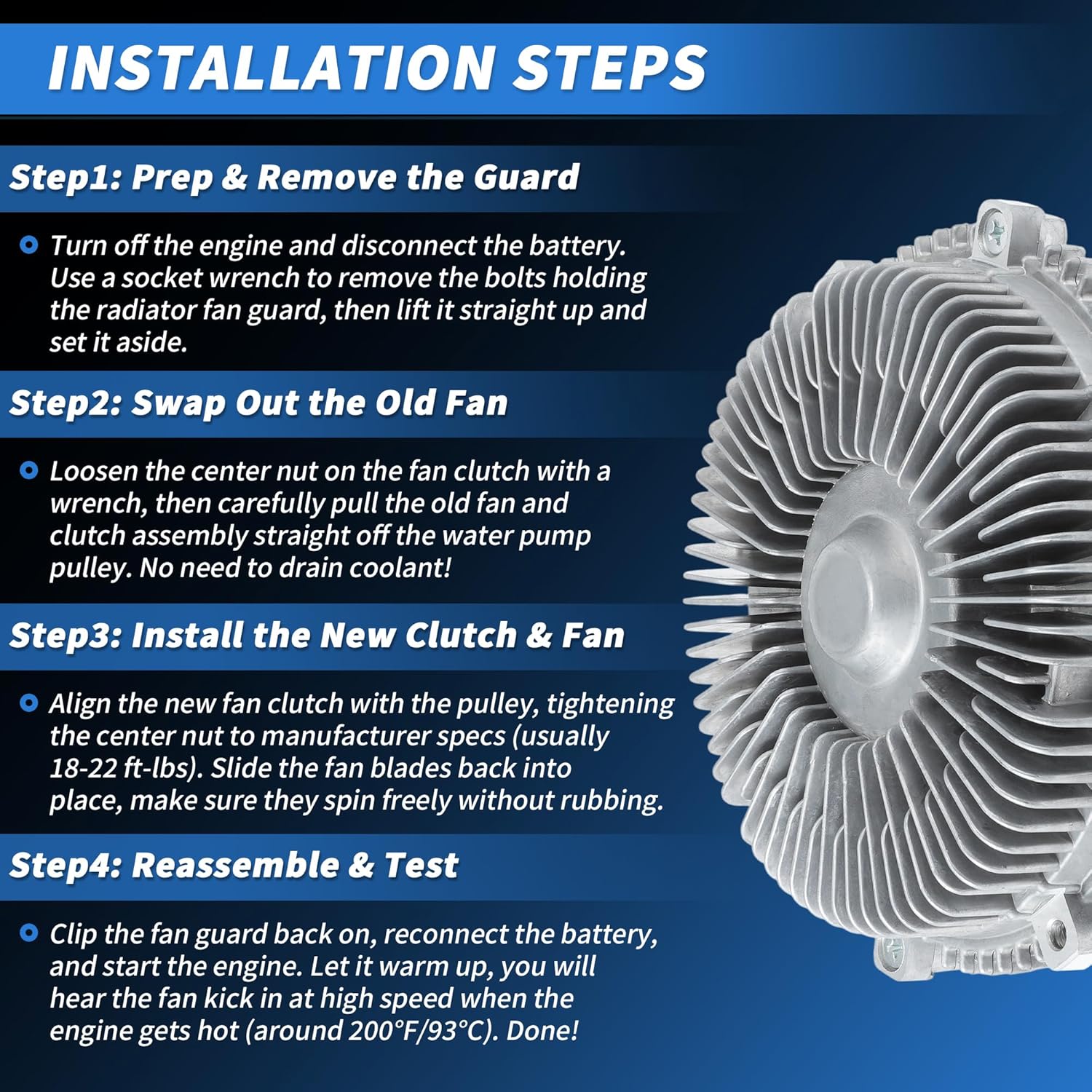 INSTALLATION STEPS

Step1: Prep & Remove the Guard

Turn off the engine and disconnect the battery. Use a socket wrench to remove the bolts holding the radiator fan guard, then lift it straight up and set it aside.

Step2: Swap Out the Old Fan

Loosen the center nut on the fan clutch with a wrench, then carefully pull the old fan and clutch assembly straight off the water pump pulley. No need to drain coolant!

Step3: Install the New Clutch & Fan

Align the new fan clutch with the pulley, tightening the center nut to manufacturer specs (usually 18-22 ft-lbs). Slide the fan blades back into place, make sure they spin freely without rubbing.

Step4: Reassemble & Test

Clip the fan guard back on, reconnect the battery, and start the engine. Let it warm up, you will hear the fan kick in at high speed when the engine gets hot (around 200°F/93°C). Done!