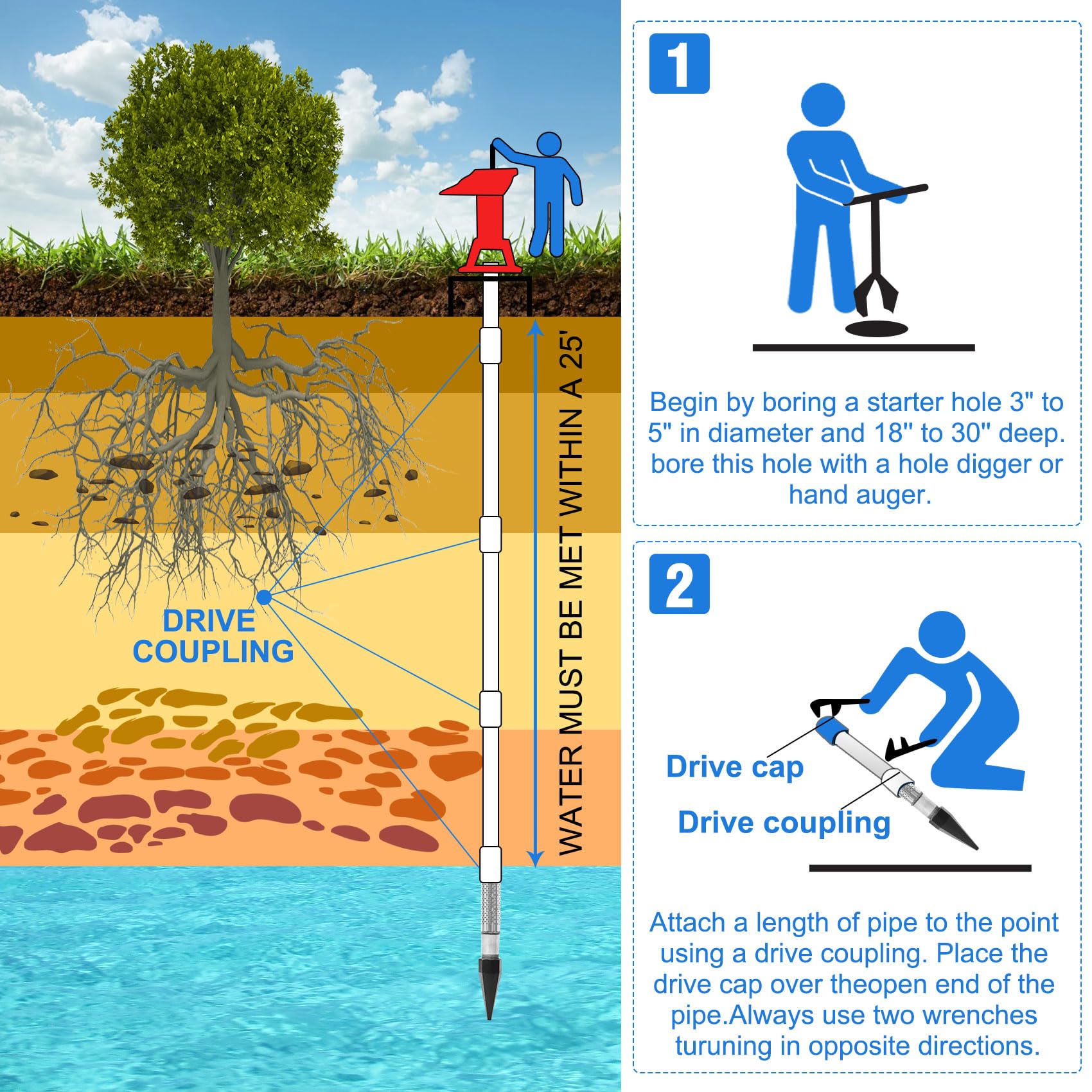 DRIVE COUPLING

WATER MUST BE MET WITHIN A 25'

1

Begin by boring a starter hole 3" to 5" in diameter and 18" to 30" deep. bore this hole with a hole digger or hand auger.

2

Drive cap

Drive coupling

Attach a length of pipe to the point using a drive coupling. Place the drive cap over theopen end of the pipe.Always use two wrenches turuning in opposite directions.