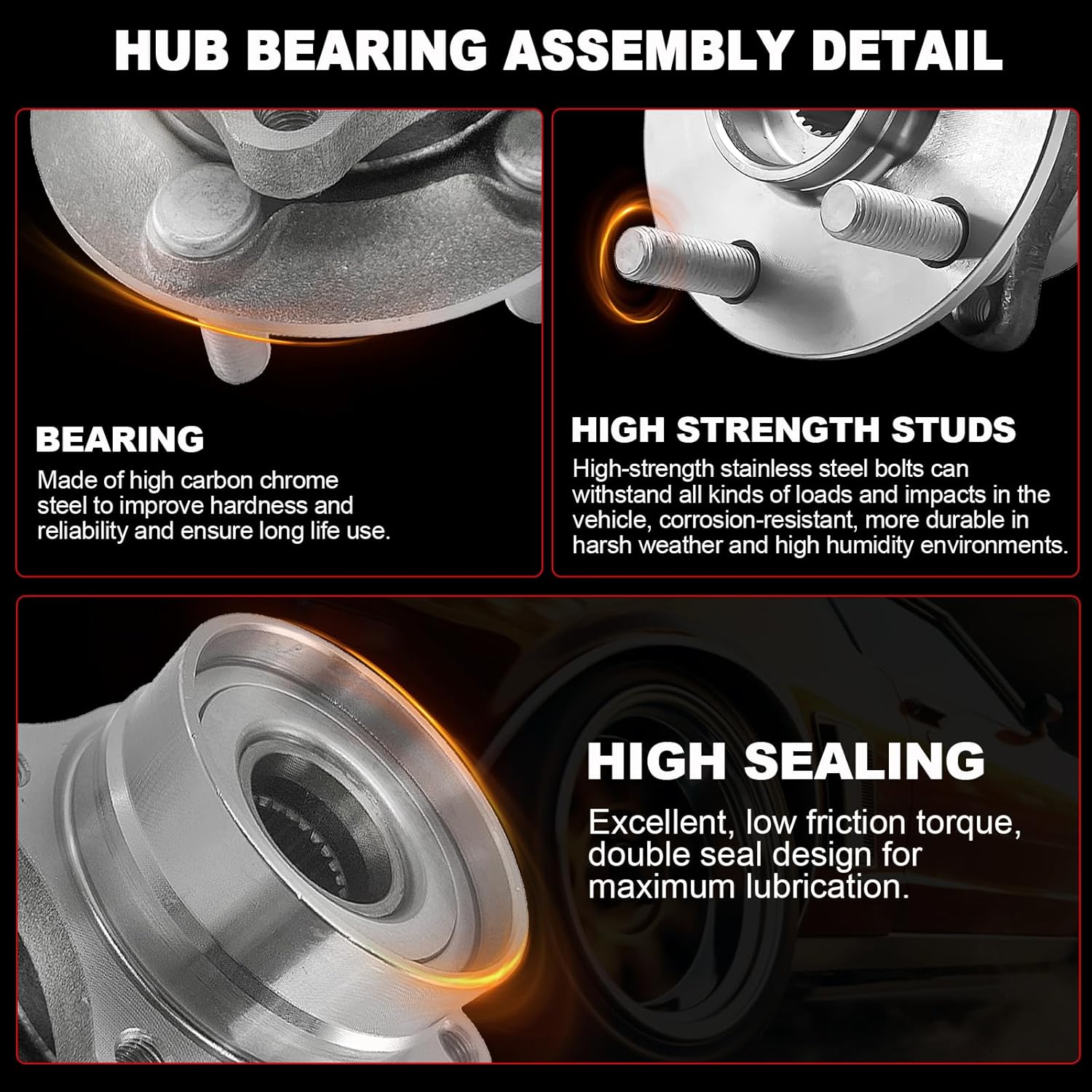 HUB BEARING ASSEMBLY DETAIL

BEARING

Made of high carbon chrome steel to improve hardness and reliability and ensure long life use.

HIGH STRENGTH STUDS

High-strength stainless steel bolts can withstand all kinds of loads and impacts in the vehicle, corrosion-resistant, more durable in harsh weather and high humidity environments.

HIGH SEALING

Excellent, low friction torque, double seal design for maximum lubrication.