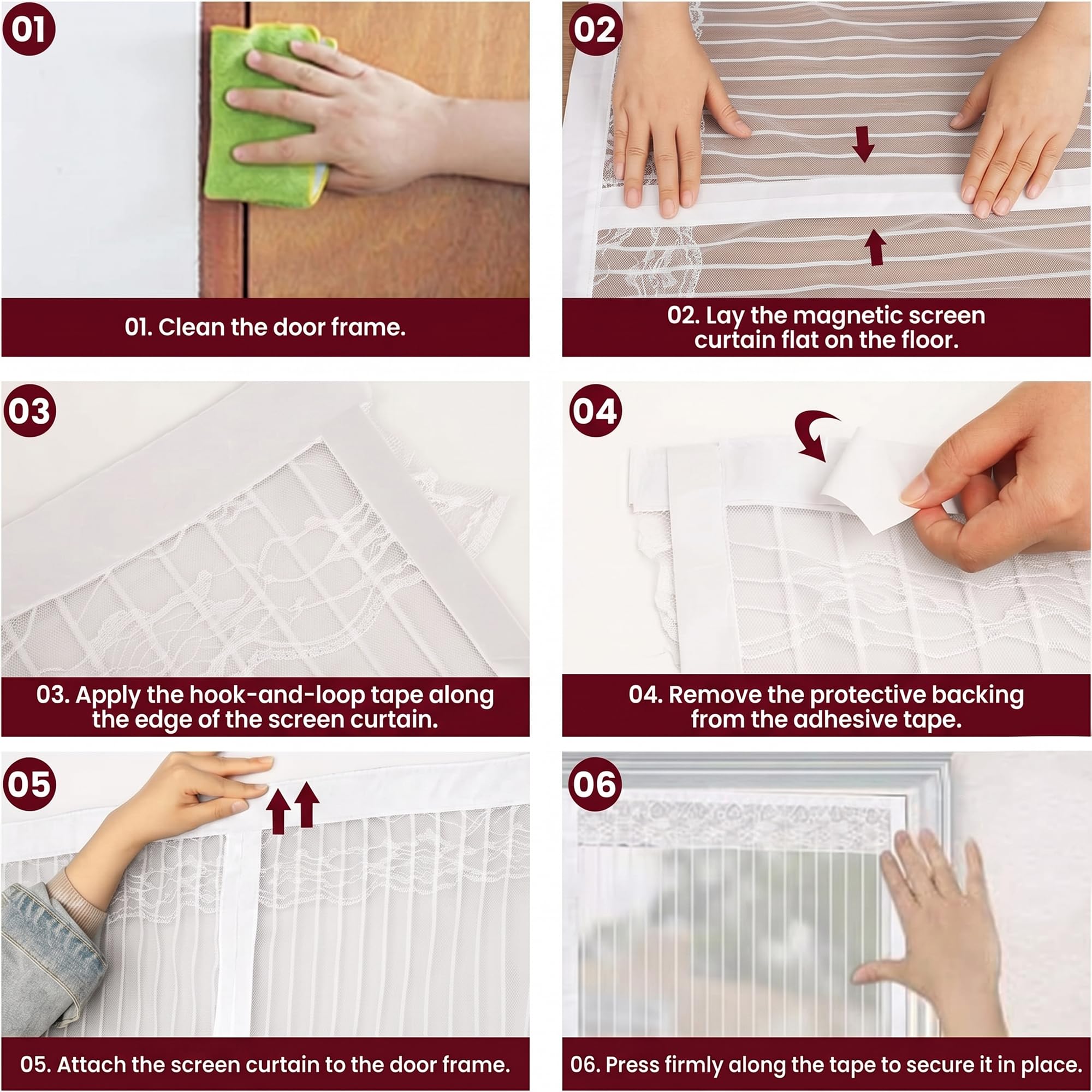 01

01. Clean the door frame.

02

02. Lay the magnetic screen curtain flat on the floor.

03

03. Apply the hook-and-loop tape along the edge of the screen curtain.

04

04. Remove the protective backing from the adhesive tape.

05

05. Attach the screen curtain to the door frame.

06

06. Press firmly along the tape to secure it in place.