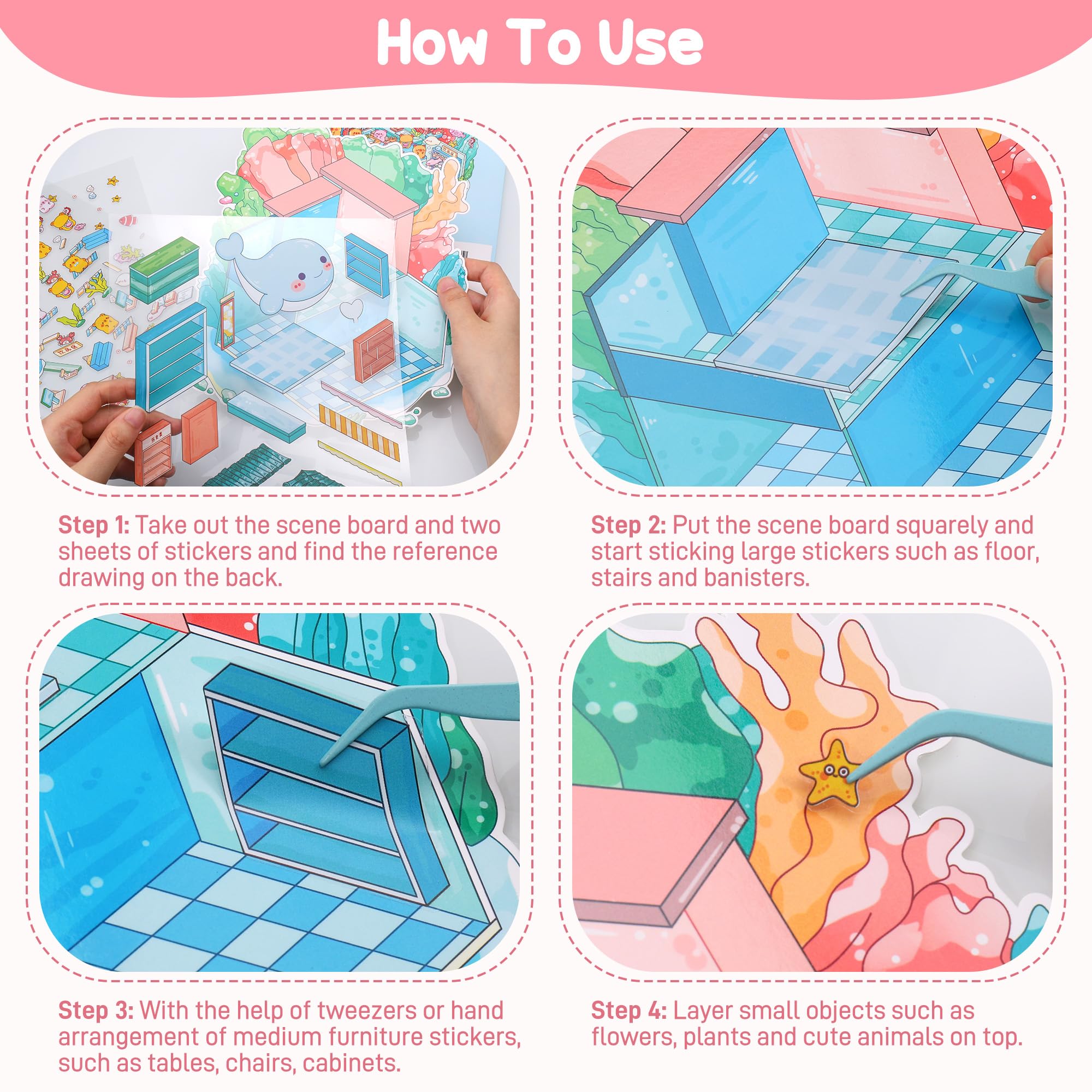 How To Use

Step 1: Take out the scene board and two sheets of stickers and find the reference drawing on the back.

Step 2: Put the scene board squarely and start sticking large stickers such as floor, stairs and banisters.

Step 3: With the help of tweezers or hand arrangement of medium furniture stickers, such as tables, chairs, cabinets.

Step 4: Layer small objects such as flowers, plants and cute animals on top.