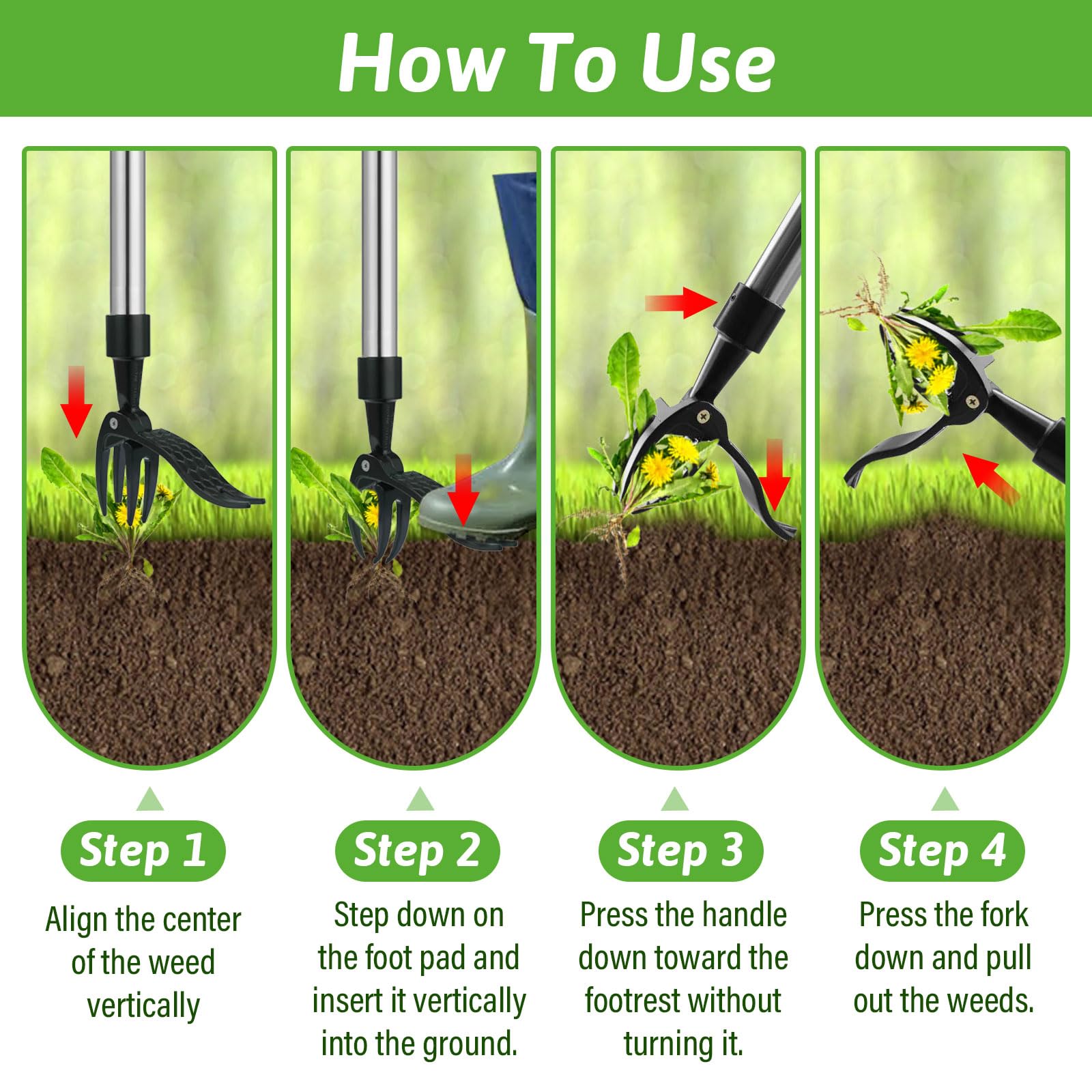 How To Use

Step 1

Align the center of the weed vertically

Step 2

Step down on the foot pad and insert it vertically into the ground.

Step 3

Press the handle down toward the footrest without turning it.

Step 4

Press the fork down and pull out the weeds.