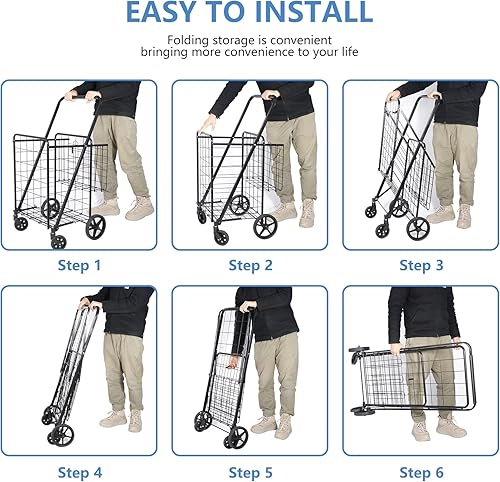 EASY TO INSTALL

Folding storage is convenient
bringing more convenience to your life

Step 1

Step 2

Step 3

Step 4

Step 5

Step 6