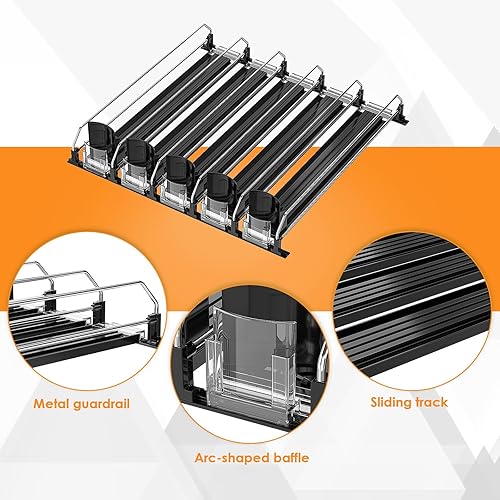 Metal guardrail

Arc-shaped baffle

Sliding track