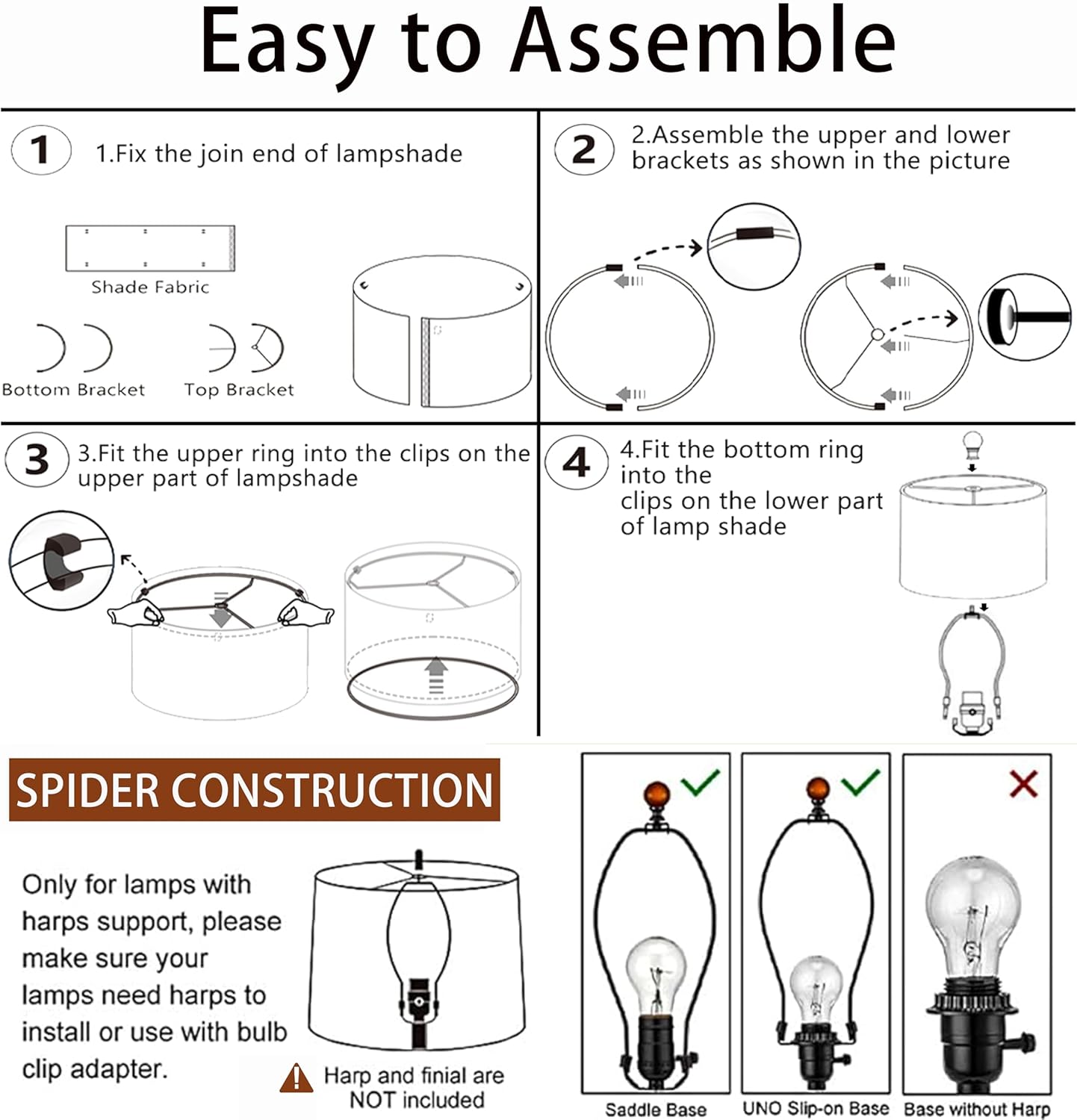 Easy to Assemble

1 1.Fix the join end of lampshade

Shade Fabric

Bottom Bracket

Top Bracket

2 2.Assemble the upper and lower brackets as shown in the picture

3 3.Fit the upper ring into the clips on the upper part of lampshade

4 4.Fit the bottom ring into the clips on the lower part of lamp shade

SPIDER CONSTRUCTION

Only for lamps with harps support, please make sure your lamps need harps to install or use with bulb clip adapter.

Harp and finial are NOT included

Saddle Base

UNO Slip-on Base

Base without Harp