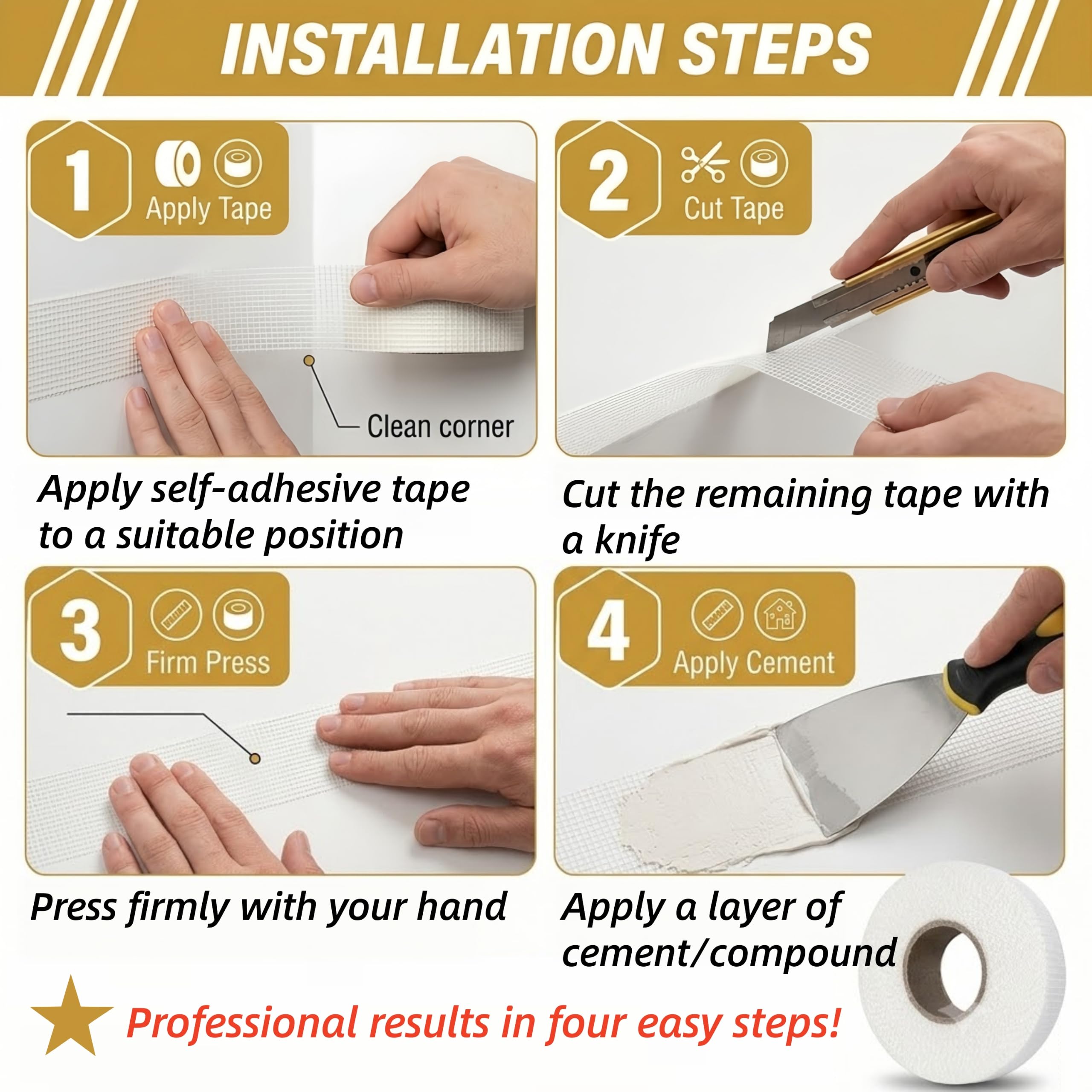 INSTALLATION STEPS

1
Apply Tape

Clean corner

Apply self-adhesive tape to a suitable position

2
Cut Tape

Cut the remaining tape with a knife

3
Firm Press

Press firmly with your hand

4
Apply Cement

Apply a layer of cement/compound

Professional results in four easy steps!