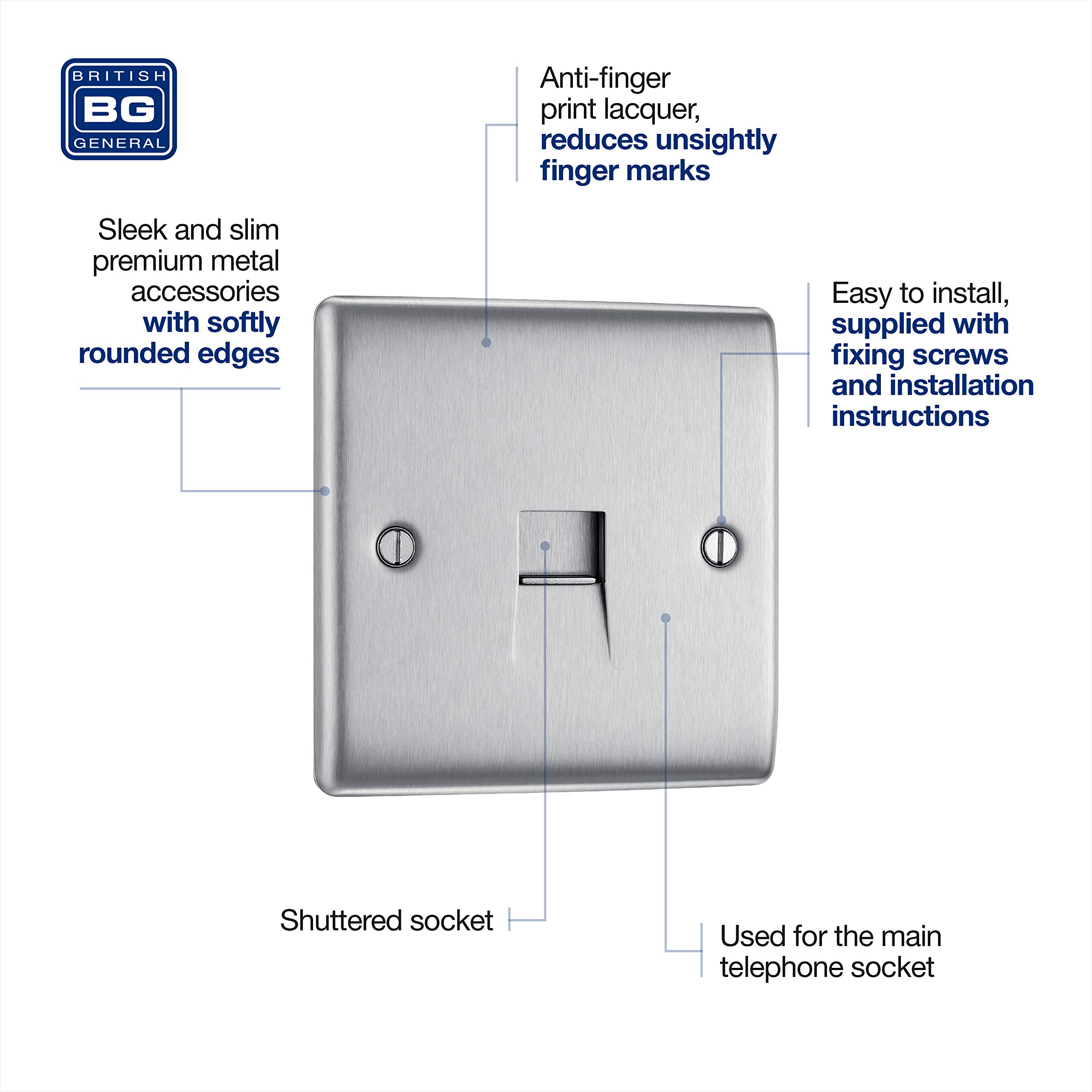 BRITISH
BG
GENERAL

Anti-finger print lacquer, reduces unsightly finger marks

Sleek and slim premium metal accessories with softly rounded edges

Easy to install, supplied with fixing screws and installation instructions

Shuttered socket

Used for the main telephone socket