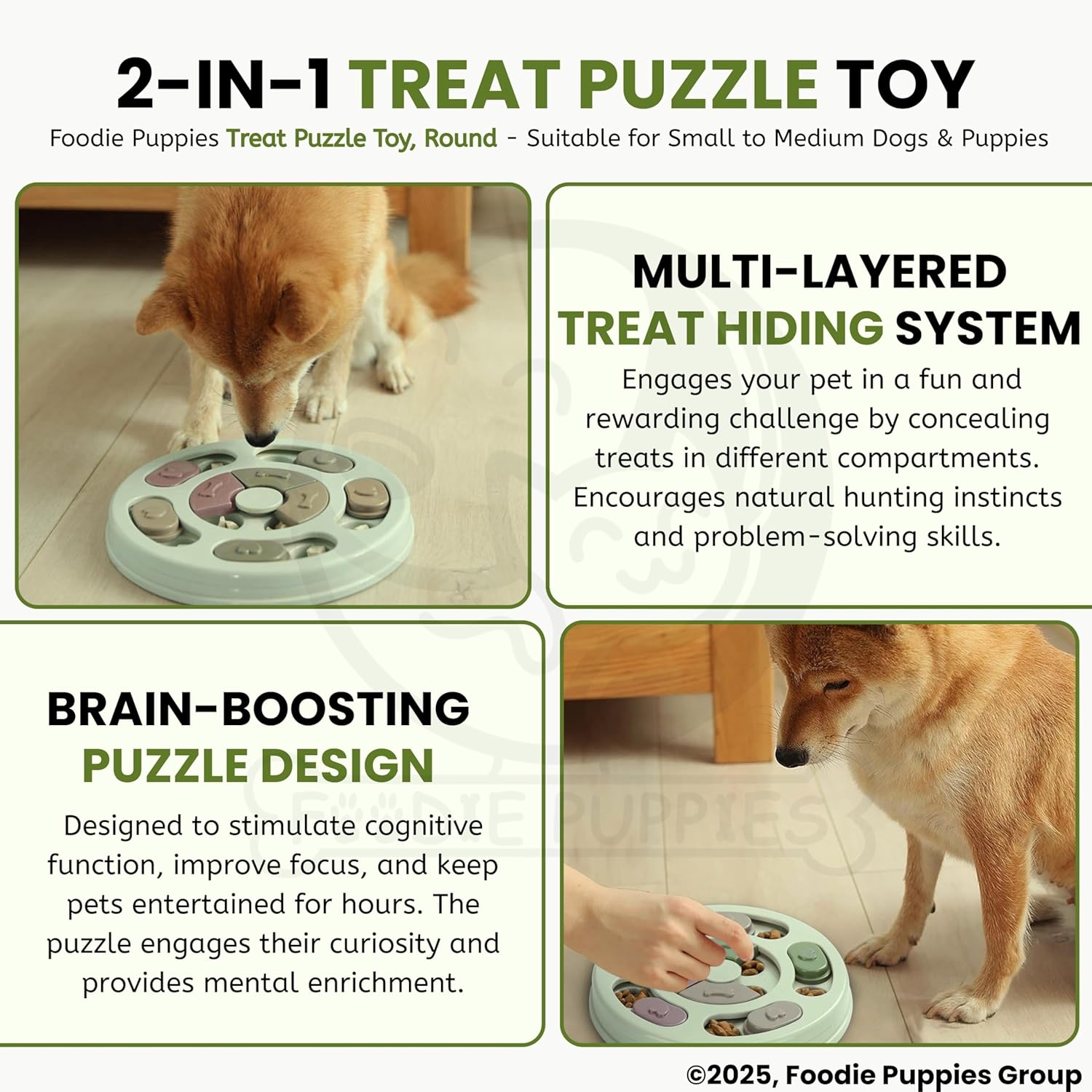 2-IN-1 TREAT PUZZLE TOY

Foodie Puppies Treat Puzzle Toy, Round - Suitable for Small to Medium Dogs & Puppies

MULTI-LAYERED TREAT HIDING SYSTEM

Engages your pet in a fun and rewarding challenge by concealing treats in different compartments. Encourages natural hunting instincts and problem-solving skills.

BRAIN-BOOSTING PUZZLE DESIGN

Designed to stimulate cognitive function, improve focus, and keep pets entertained for hours. The puzzle engages their curiosity and provides mental enrichment.

FOODIE PUPPIES

©2025, Foodie Puppies Group