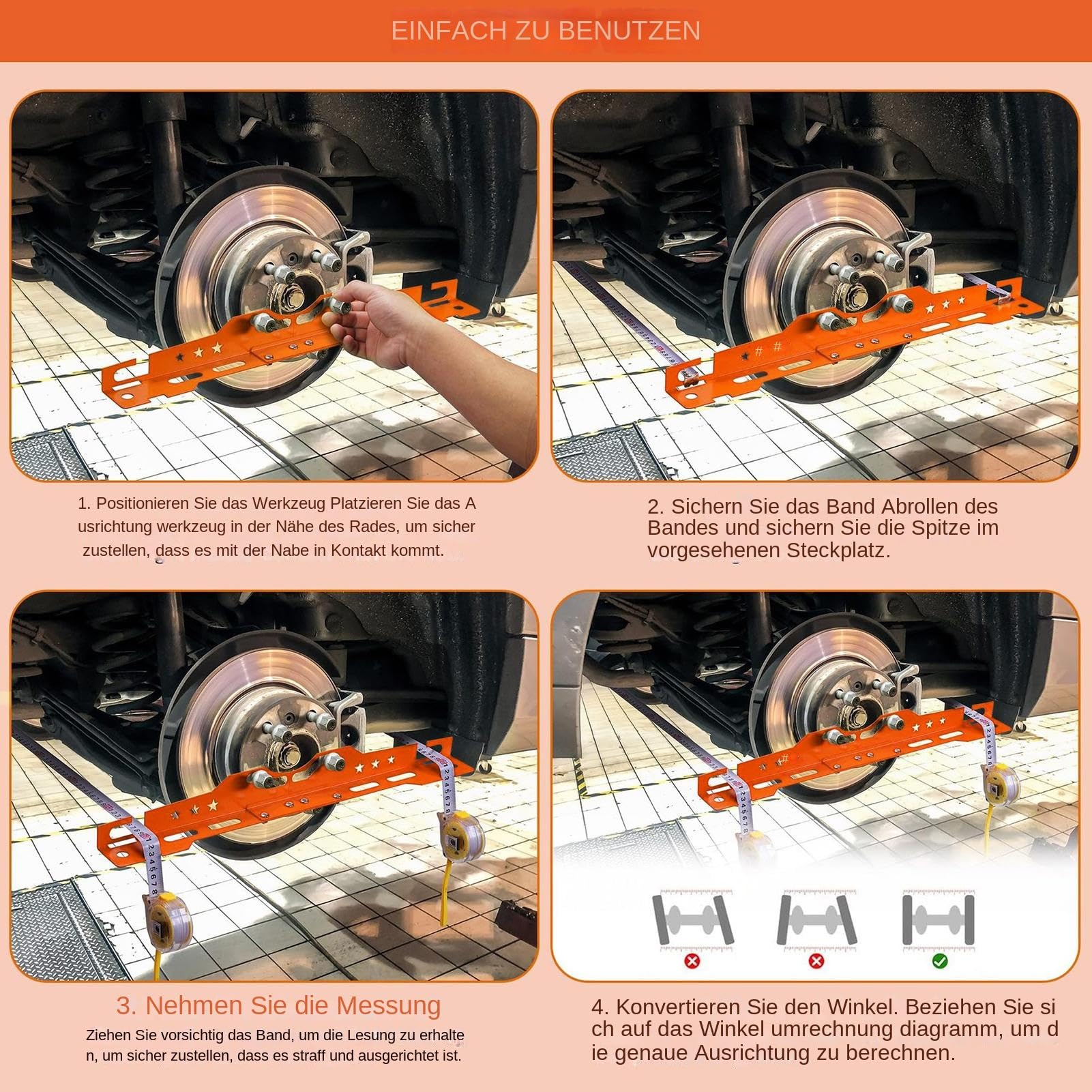 EINFACH ZU BENUTZEN

1. Positionieren Sie das Werkzeug Platzieren Sie das A usrichtung werkzeug in der Nähe des Rades, um sicher zustellen, dass es mit der Nabe in Kontakt kommt.

2. Sichern Sie das Band Abrollen des Bandes und sichern Sie die Spitze im vorgesehenen Steckplatz.

3. Nehmen Sie die Messung

Ziehen Sie vorsichtig das Band, um die Lesung zu erhalte n, um sicher zustellen, dass es straff und ausgerichtet ist.

4. Konvertieren Sie den Winkel. Beziehen Sie si ch auf das Winkel umrechnung diagramm, um d ie genaue Ausrichtung zu berechnen.