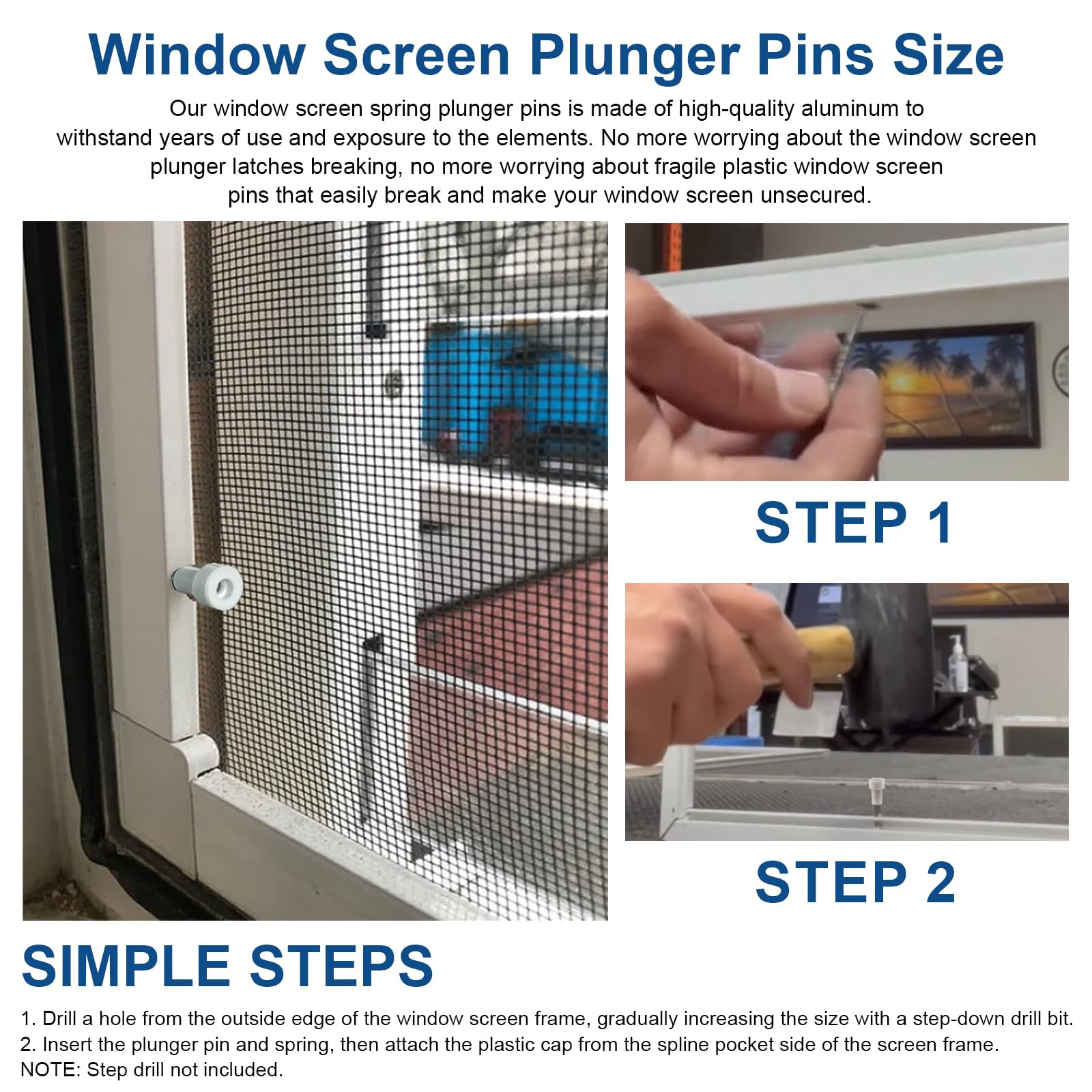 Window Screen Plunger Pins Size

Our window screen spring plunger pins is made of high-quality aluminum to withstand years of use and exposure to the elements. No more worrying about the window screen plunger latches breaking, no more worrying about fragile plastic window screen pins that easily break and make your window screen unsecured.

STEP 1

STEP 2

SIMPLE STEPS

1. Drill a hole from the outside edge of the window screen frame, gradually increasing the size with a step-down drill bit.
2. Insert the plunger pin and spring, then attach the plastic cap from the spline pocket side of the screen frame.
NOTE: Step drill not included.