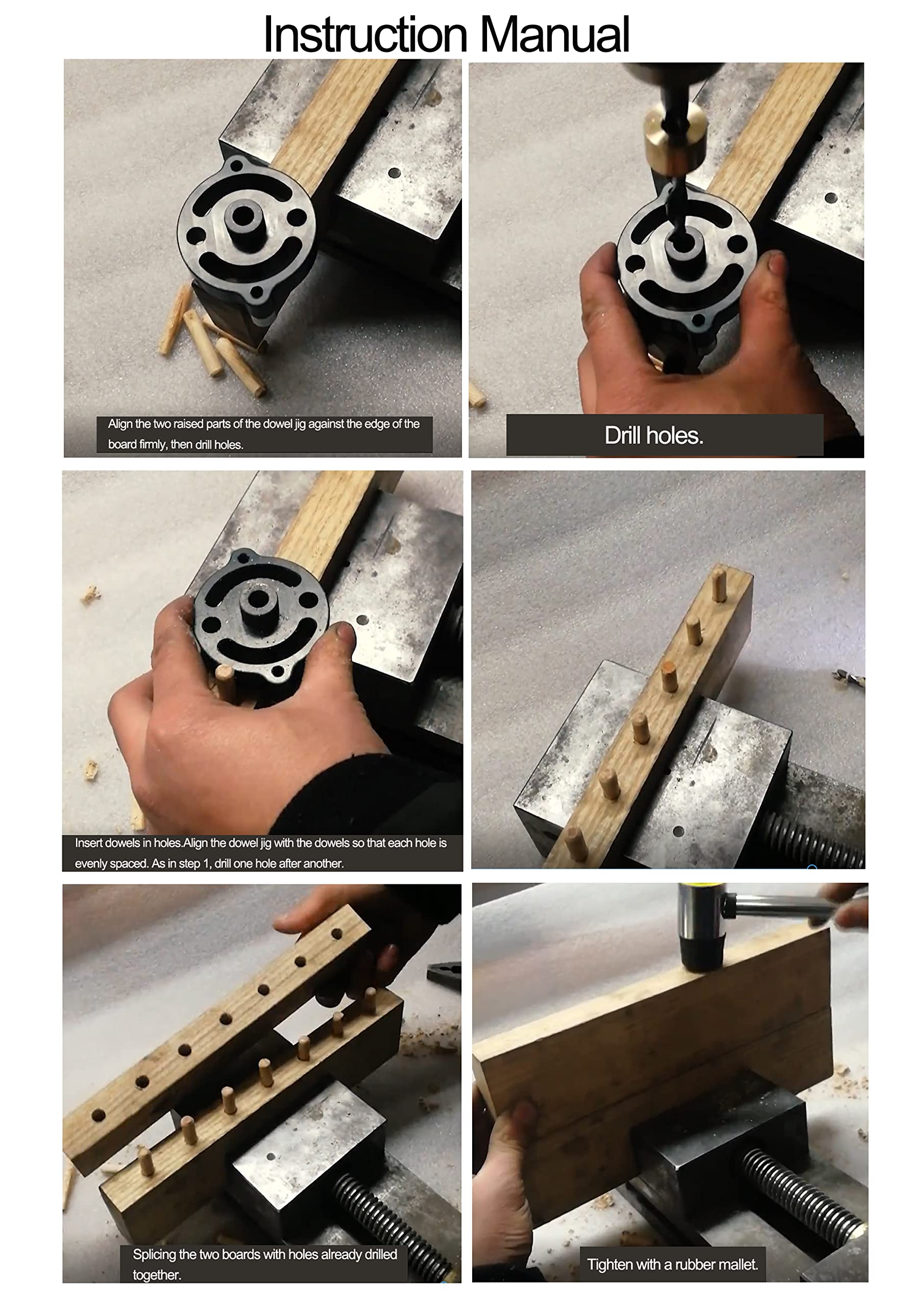 Instruction Manual

Align the two raised parts of the dowel jig against the edge of the board firmly, then drill holes.

Drill holes.

Insert dowels in holes.Align the dowel jig with the dowels so that each hole is evenly spaced. As in step 1, drill one hole after another.

Splicing the two boards with holes already drilled together.

Tighten with a rubber mallet.