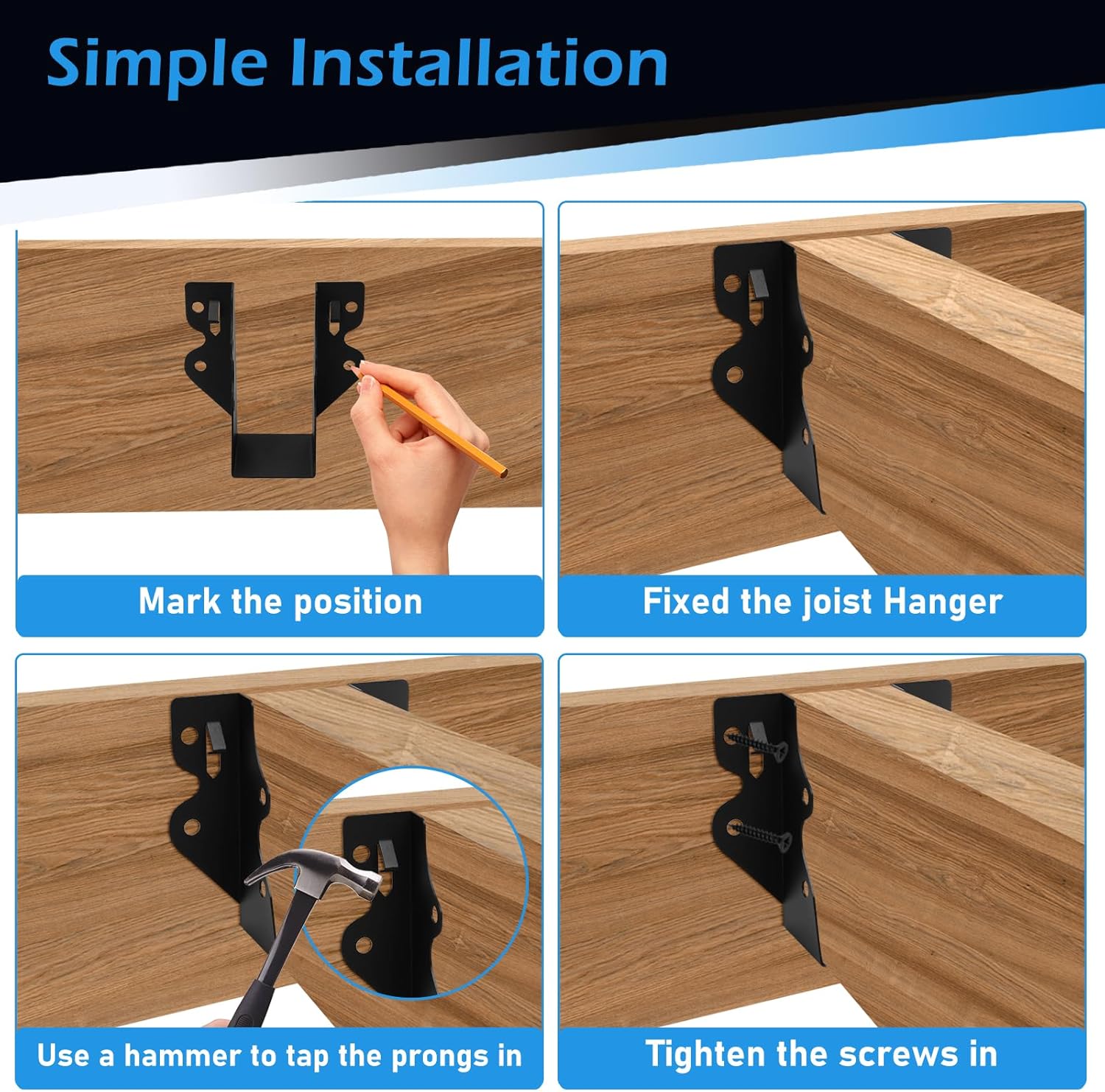 Simple Installation

Mark the position

Fixed the joist Hanger

Use a hammer to tap the prongs in

Tighten the screws in