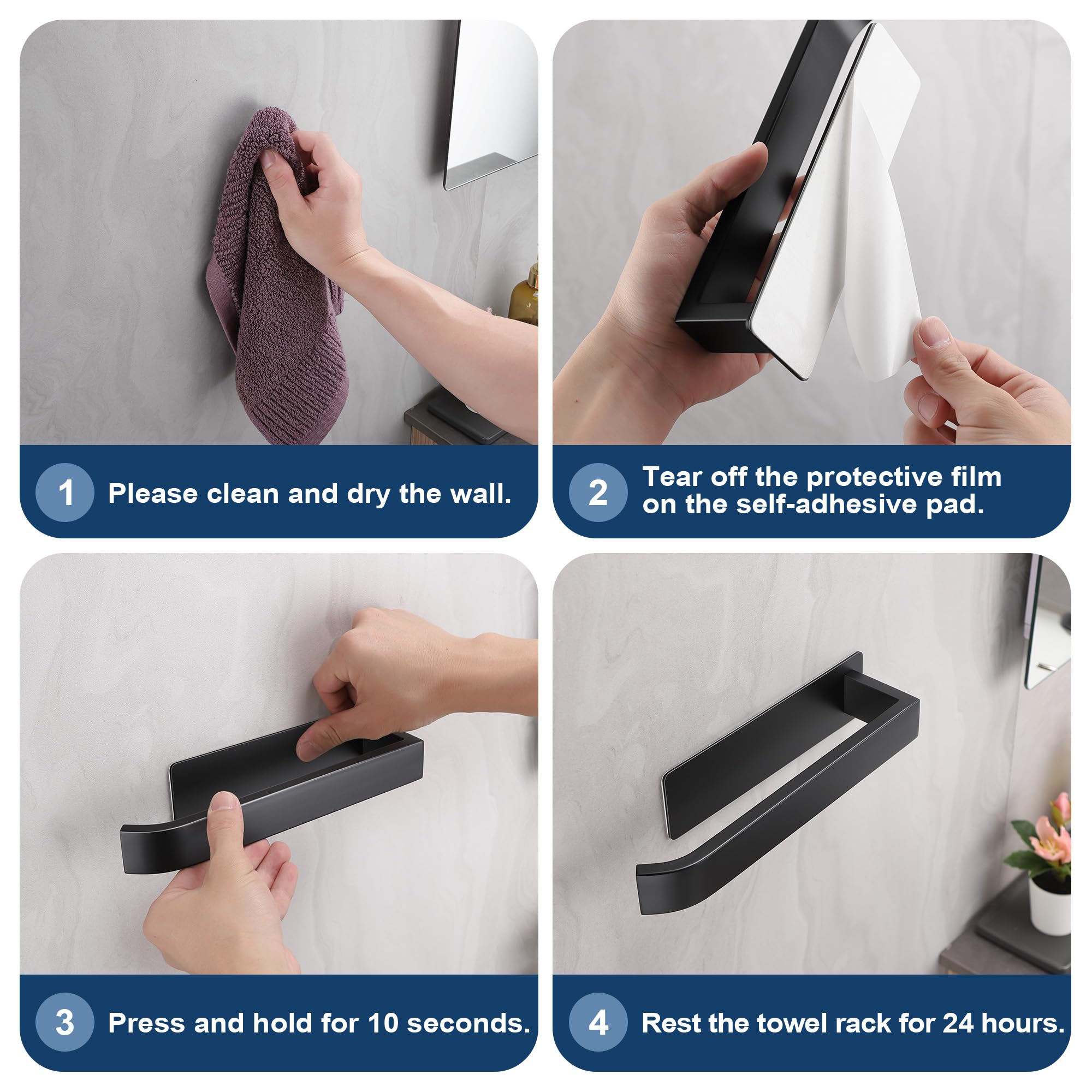 1 Please clean and dry the wall.

2 Tear off the protective film on the self-adhesive pad.

3 Press and hold for 10 seconds.

4 Rest the towel rack for 24 hours.