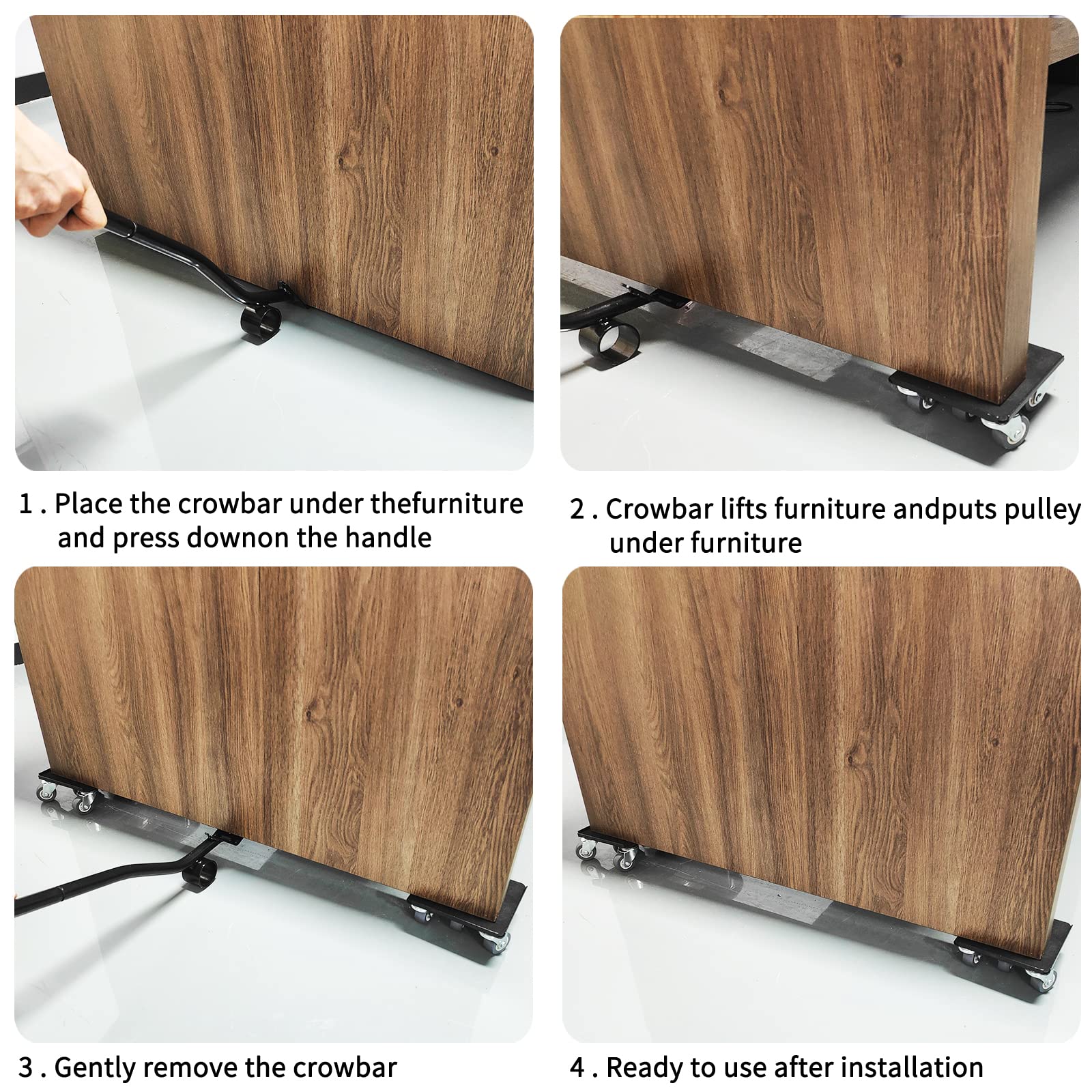 1 . Place the crowbar under thefurniture and press downon the handle

2 . Crowbar lifts furniture andputs pulley under furniture

3 . Gently remove the crowbar

4 . Ready to use after installation