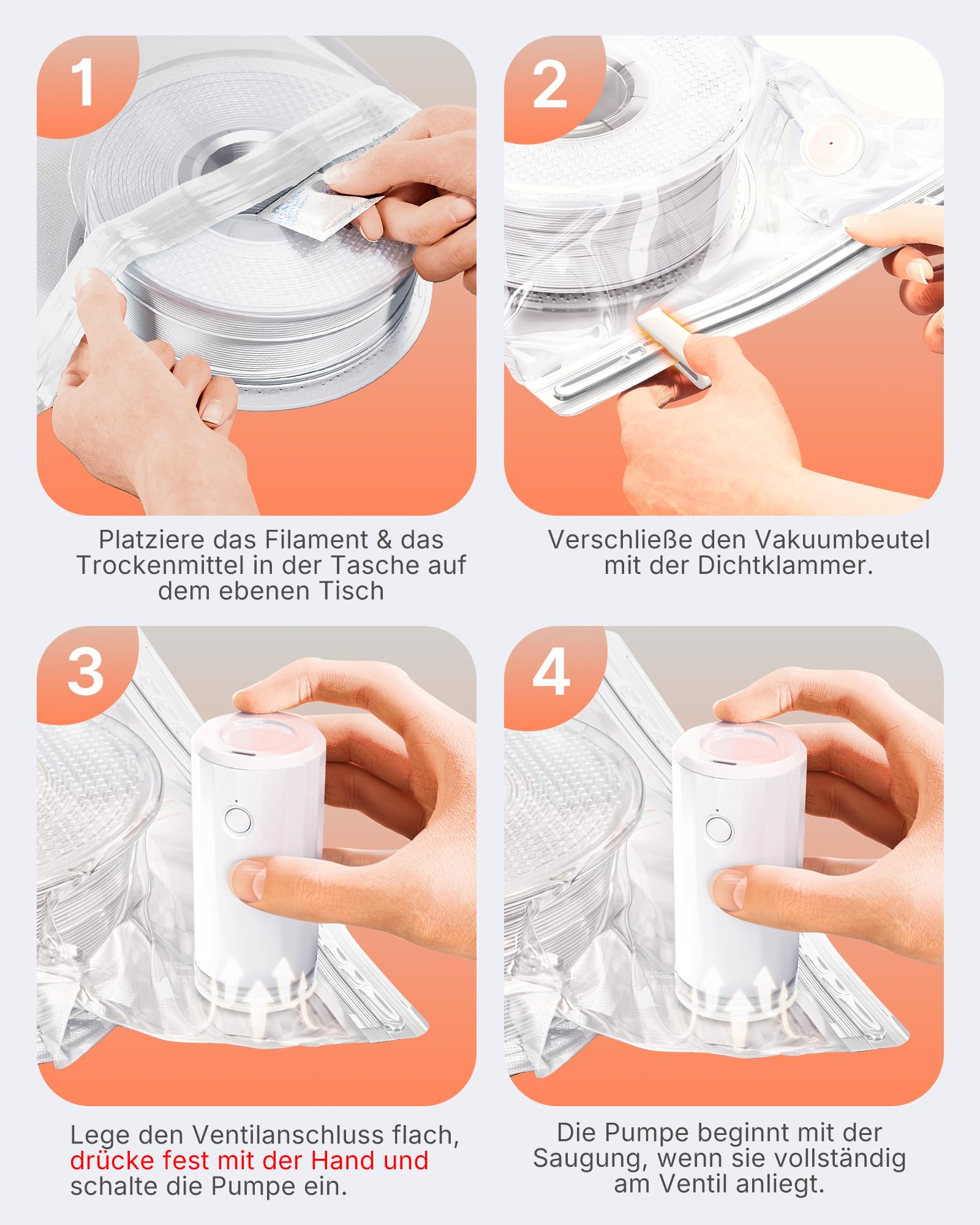 1

Platziere das Filament & das Trockenmittel in der Tasche auf dem ebenen Tisch

2

Verschließe den Vakuumbeutel mit der Dichtklammer.

3

Lege den Ventilanschluss flach, drücke fest mit der Hand und schalte die Pumpe ein.

4

Die Pumpe beginnt mit der Saugung, wenn sie vollständig am Ventil anliegt.