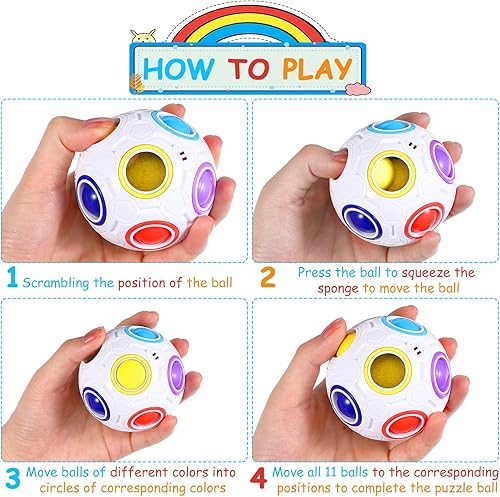 HOW TO PLAY

1 Scrambling the position of the ball

2 Press the ball to squeeze the sponge to move the ball

3 Move balls of different colors into circles of corresponding colors

4 Move all 11 balls to the corresponding positions to complete the puzzle ball