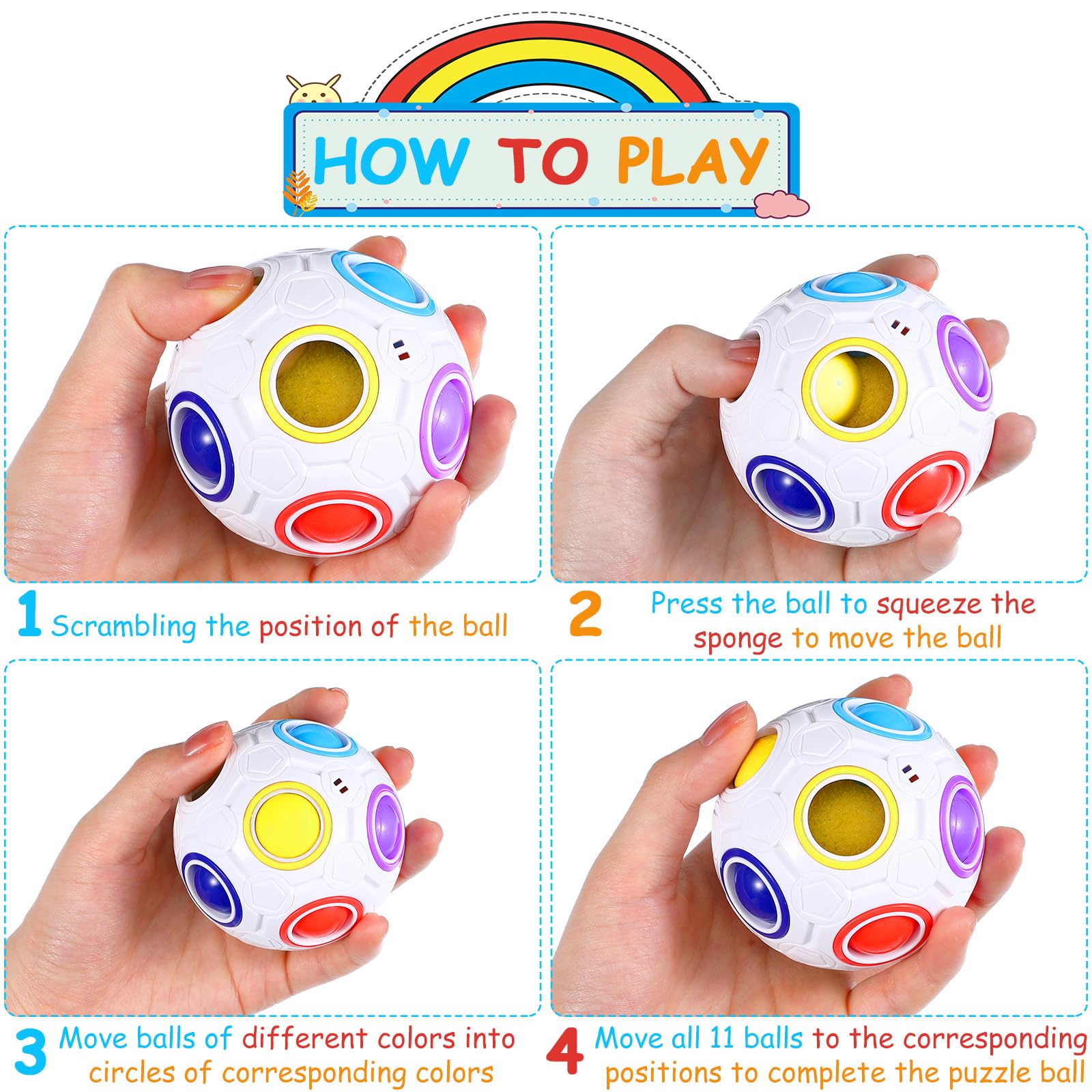 HOW TO PLAY

1 Scrambling the position of the ball

2 Press the ball to squeeze the sponge to move the ball

3 Move balls of different colors into circles of corresponding colors

4 Move all 11 balls to the corresponding positions to complete the puzzle ball