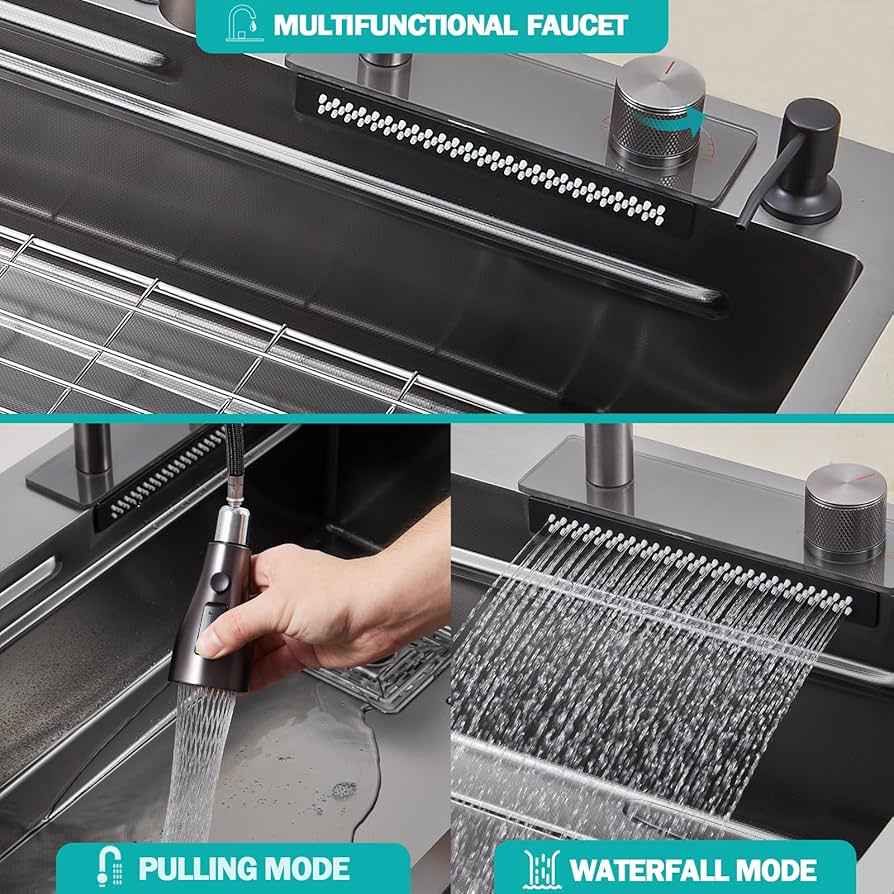 MULTIFUNCTIONAL FAUCET

PULLING MODE

WATERFALL MODE