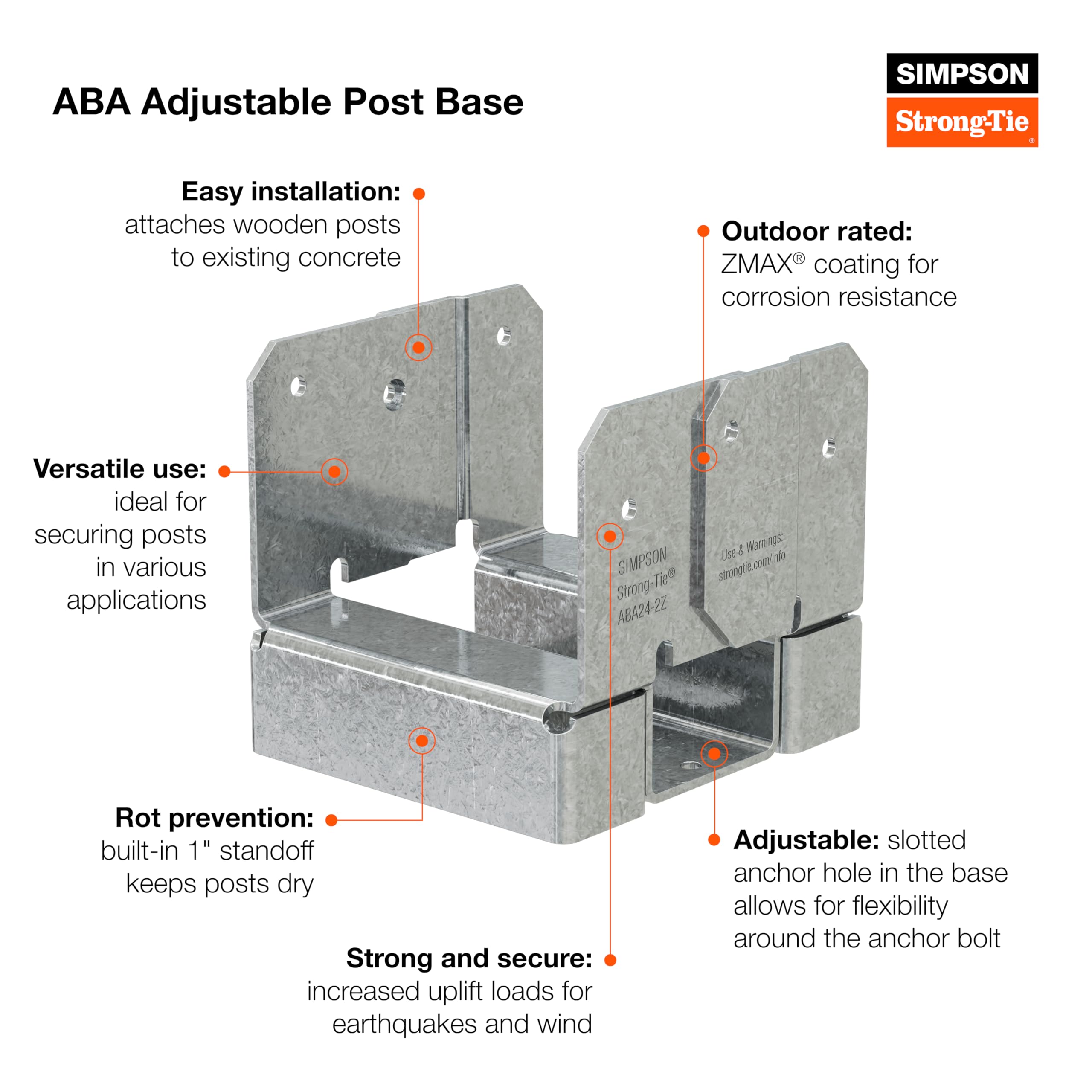 ABA Adjustable Post Base

SIMPSON
Strong-Tie®

Easy installation:
attaches wooden posts to existing concrete

Outdoor rated:
ZMAX® coating for corrosion resistance

Versatile use:
ideal for securing posts in various applications

SIMPSON
Strong-Tie®
ABA24-2Z

Use & Warnings:
strongtie.com/info

Rot prevention:
built-in 1" standoff keeps posts dry

Adjustable: slotted anchor hole in the base allows for flexibility around the anchor bolt

Strong and secure:
increased uplift loads for earthquakes and wind