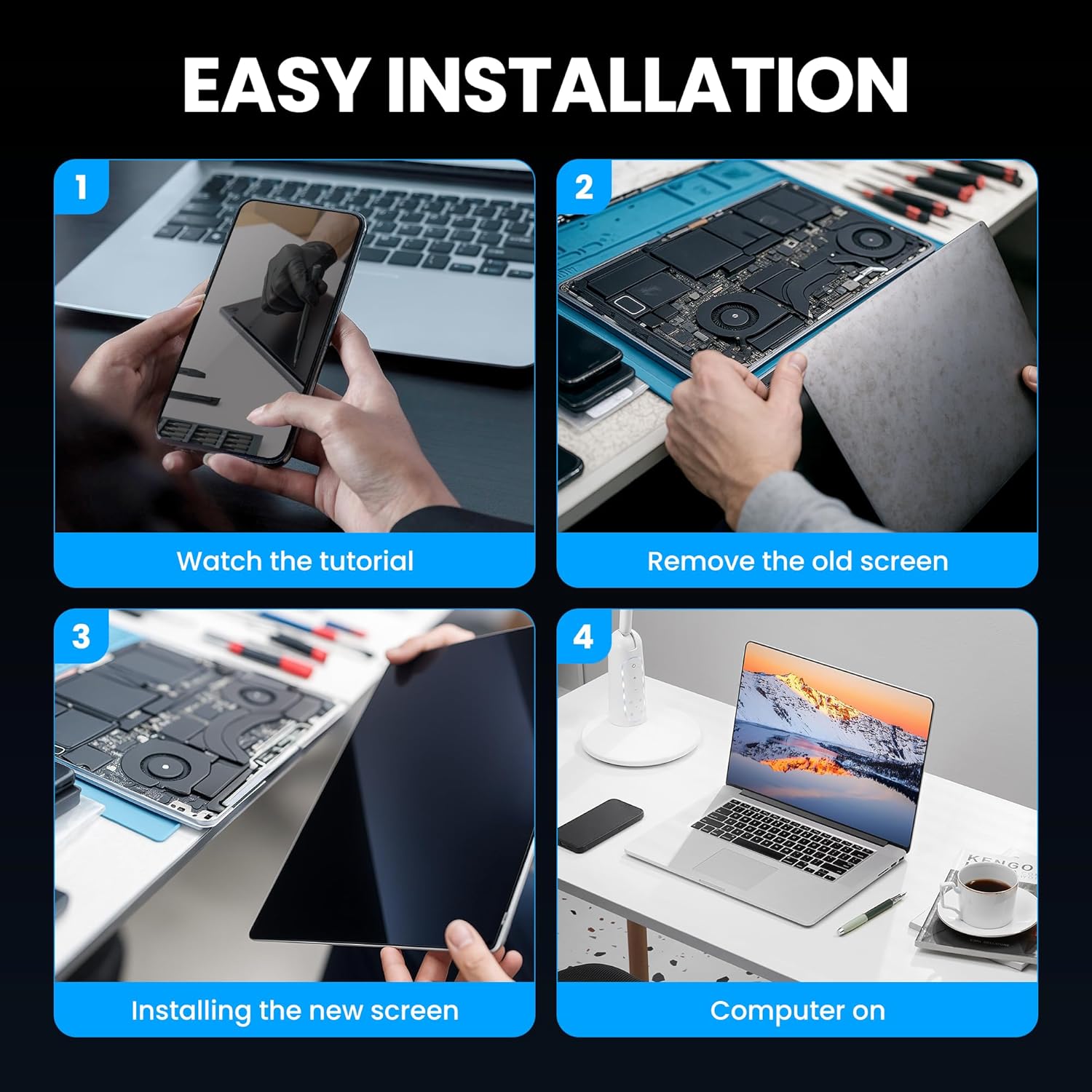 EASY INSTALLATION

1

Watch the tutorial

2

Remove the old screen

3

Installing the new screen

4

KENGO

Computer on