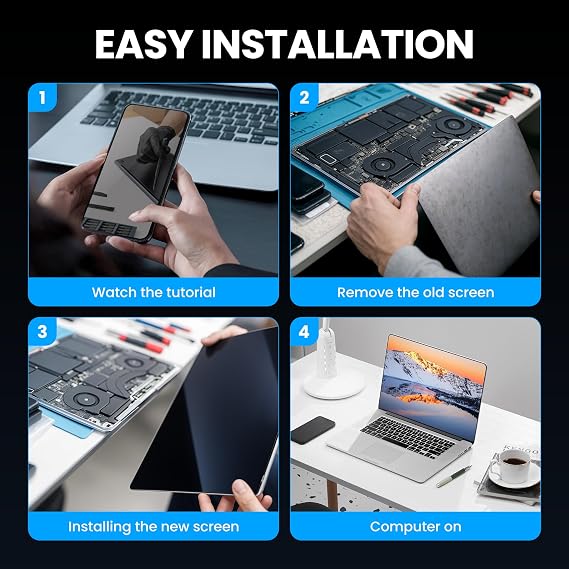 EASY INSTALLATION

1

Watch the tutorial

2

Remove the old screen

3

Installing the new screen

4

Computer on