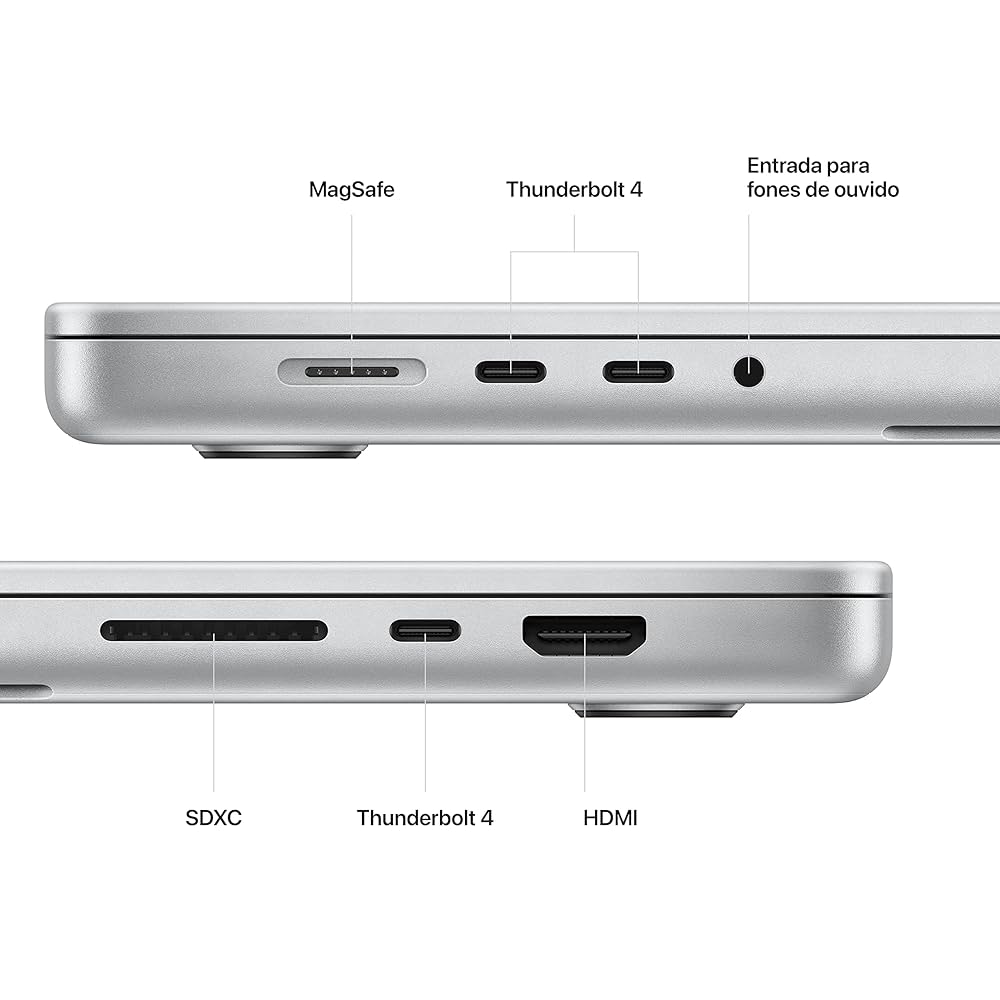 MagSafe

Thunderbolt 4

Entrada para fones de ouvido

SDXC

Thunderbolt 4

HDMI