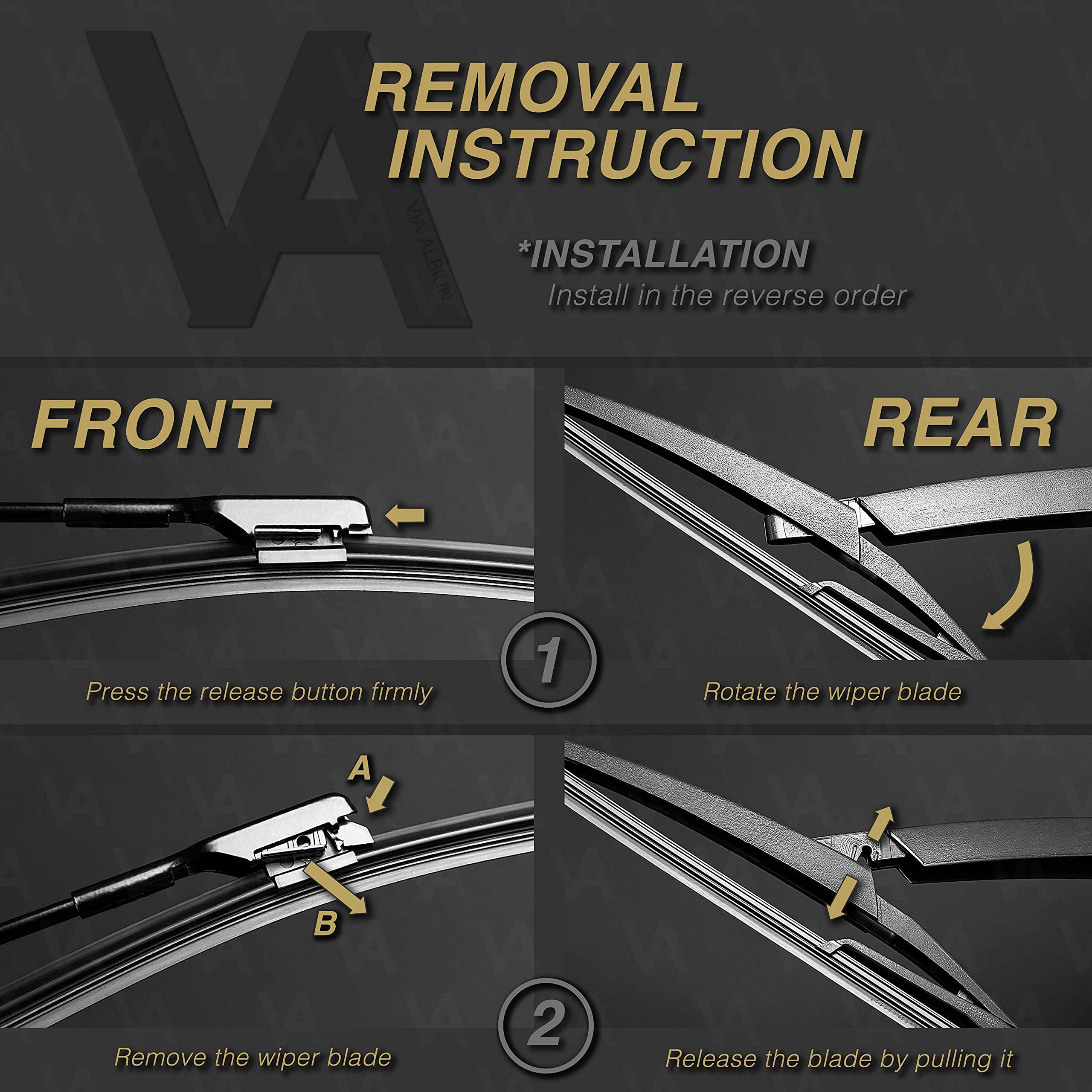 VA
VIA ALBION

REMOVAL INSTRUCTION

*INSTALLATION
Install in the reverse order

FRONT

REAR

1

Press the release button firmly

Rotate the wiper blade

A

B

2

Remove the wiper blade

Release the blade by pulling it