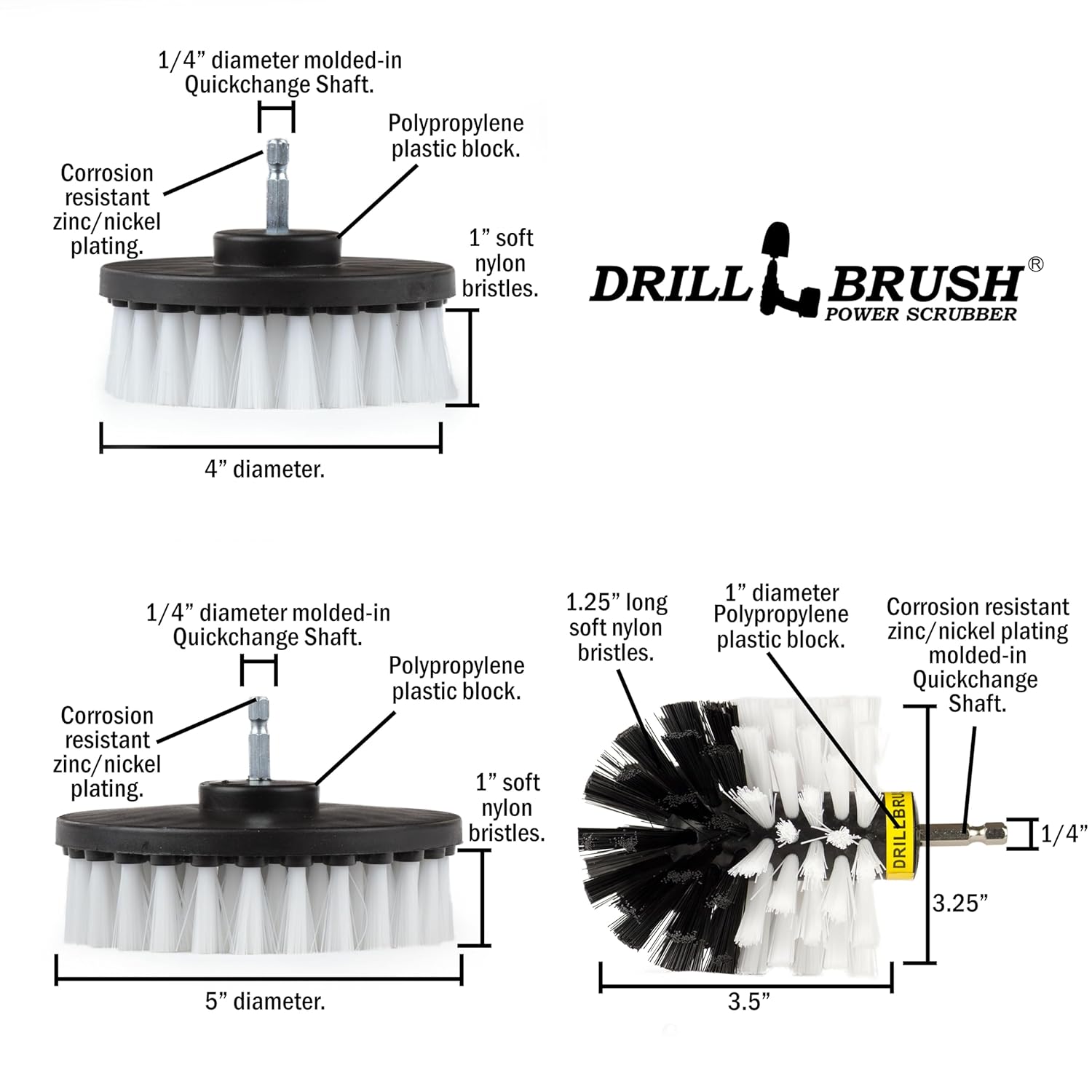 1/4” diameter molded-in Quickchange Shaft.

Polypropylene plastic block.

Corrosion resistant zinc/nickel plating.

1” soft nylon bristles.

4” diameter.

DRILL BRUSH®
POWER SCRUBBER

1/4” diameter molded-in Quickchange Shaft.

Polypropylene plastic block.

Corrosion resistant zinc/nickel plating.

1” soft nylon bristles.

5” diameter.

1.25” long soft nylon bristles.

1” diameter Polypropylene plastic block.

Corrosion resistant zinc/nickel plating molded-in Quickchange Shaft.

DRILL BRUSH

1/4”

3.25”

3.5”