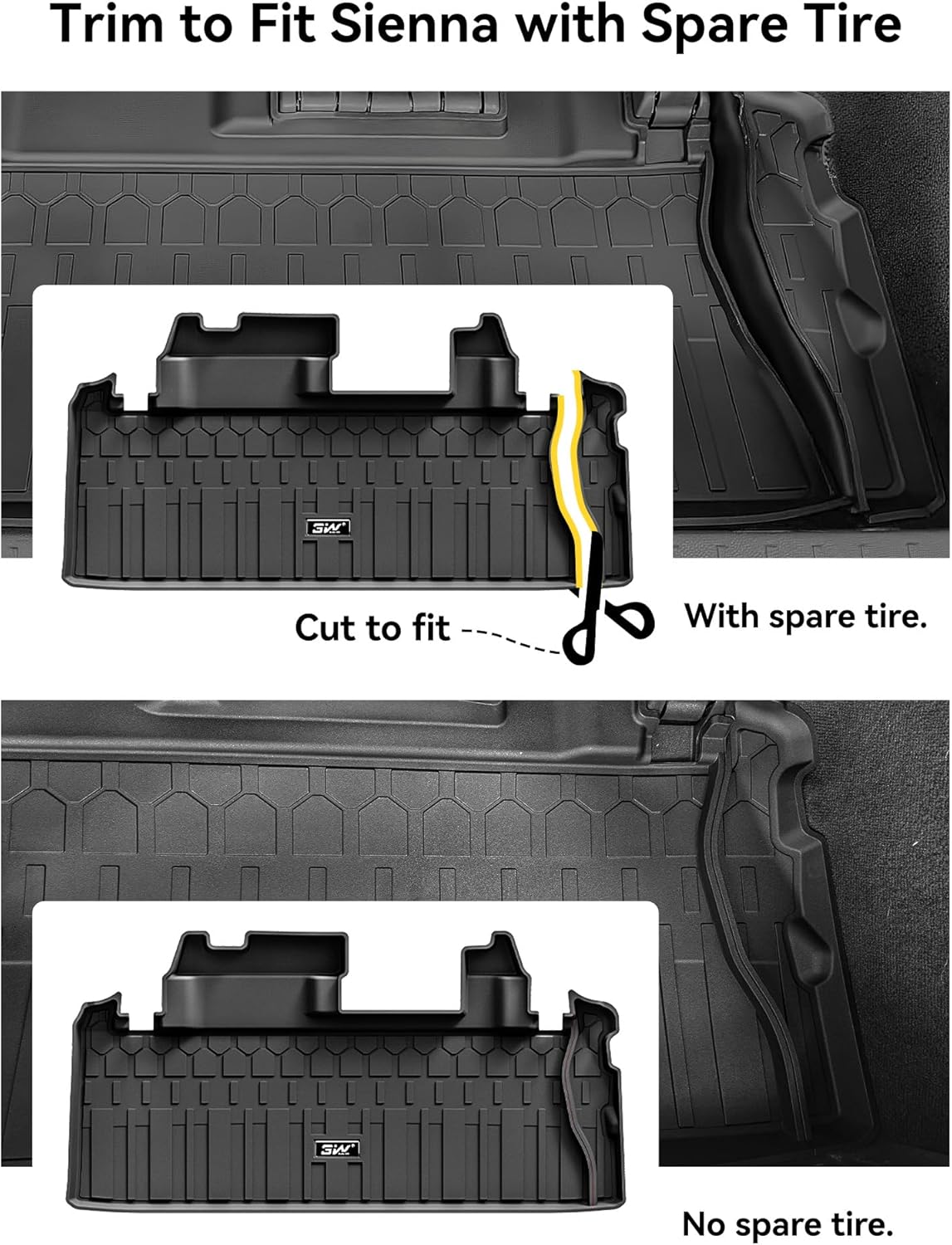 Trim to Fit Sienna with Spare Tire

3W

Cut to fit

With spare tire.

3W

No spare tire.