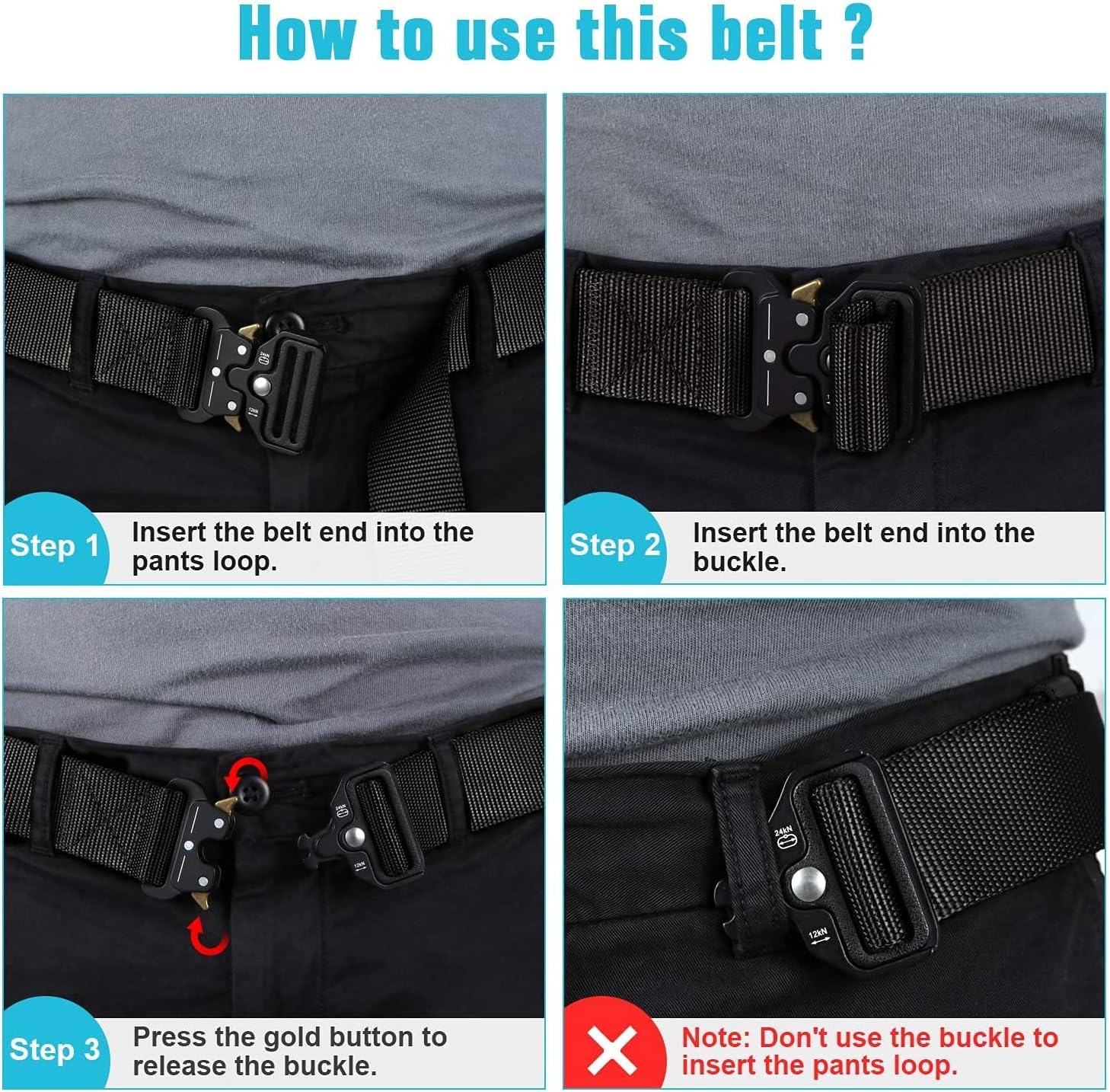 How to use this belt ?

24kN
12kN

Step 1 Insert the belt end into the pants loop.

Step 2 Insert the belt end into the buckle.

24kN
12kN

Step 3 Press the gold button to release the buckle.

24kN
12kN

Note: Don't use the buckle to insert the pants loop.