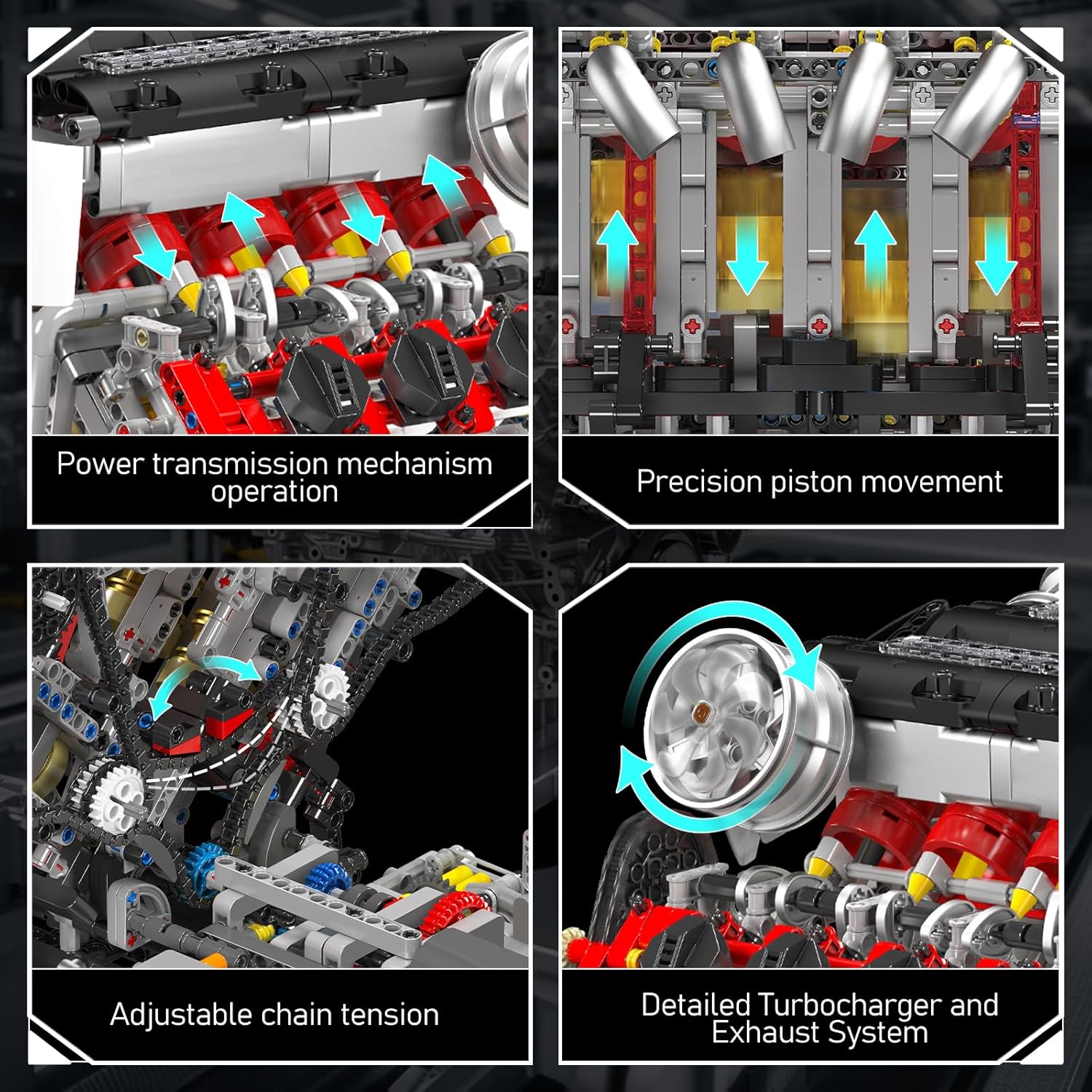 Power transmission mechanism operation

Precision piston movement

Adjustable chain tension

Detailed Turbocharger and Exhaust System