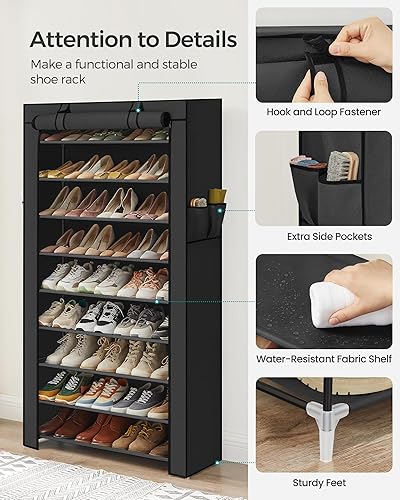 Attention to Details

Make a functional and stable shoe rack

Hook and Loop Fastener

Extra Side Pockets

Water-Resistant Fabric Shelf

Sturdy Feet