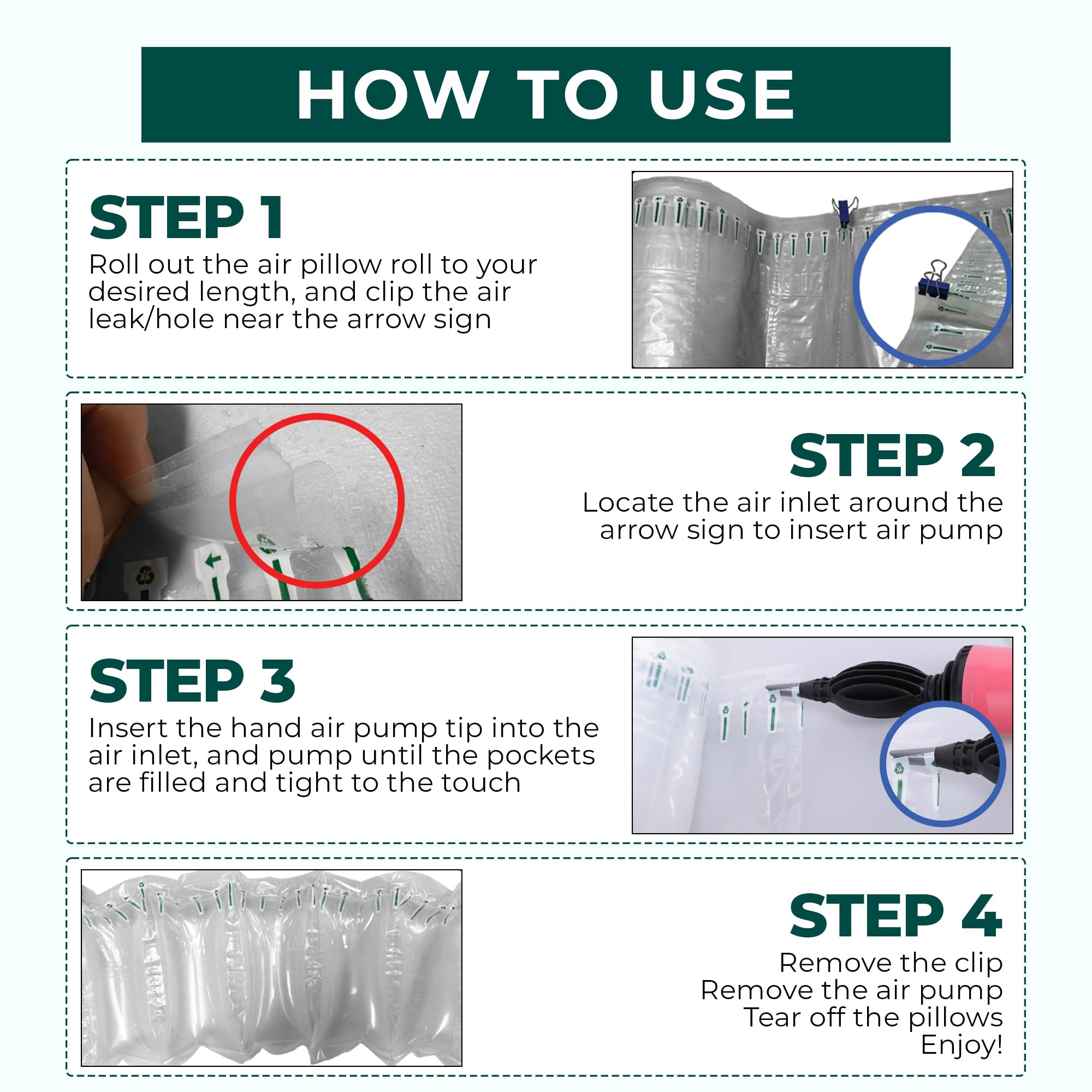 HOW TO USE

STEP 1
Roll out the air pillow roll to your desired length, and clip the air leak/hole near the arrow sign

STEP 2
Locate the air inlet around the arrow sign to insert air pump

STEP 3
Insert the hand air pump tip into the air inlet, and pump until the pockets are filled and tight to the touch

STEP 4
Remove the clip
Remove the air pump
Tear off the pillows
Enjoy!